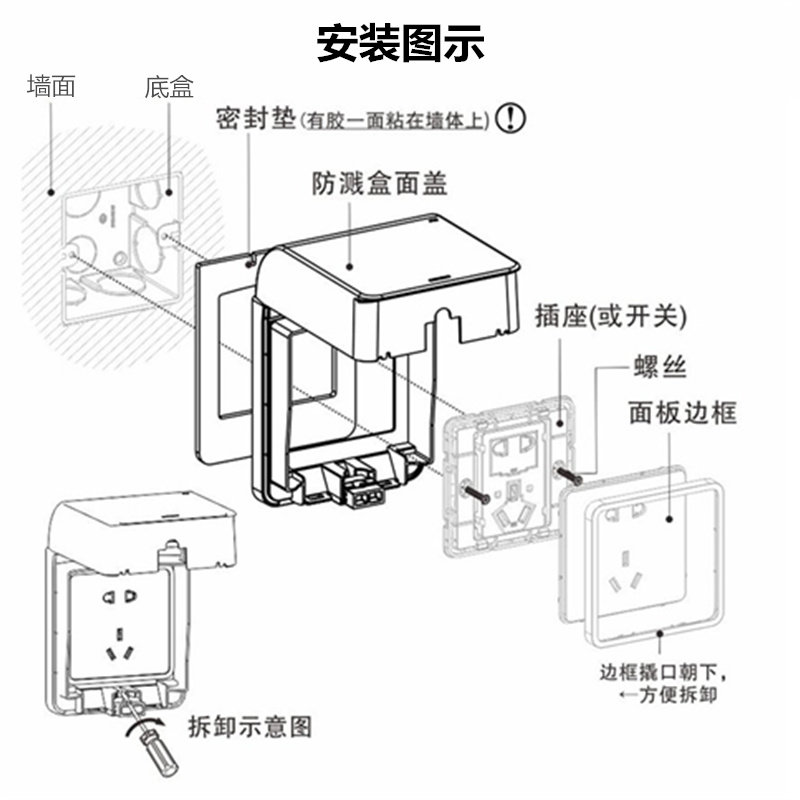 安装图示

墙面

底盒

密封垫(有胶一面粘在墙体上) !

防溅盒面盖

插座(或开关)

螺丝

面板边框

边框撬口朝下，
←方便拆卸

拆卸示意图