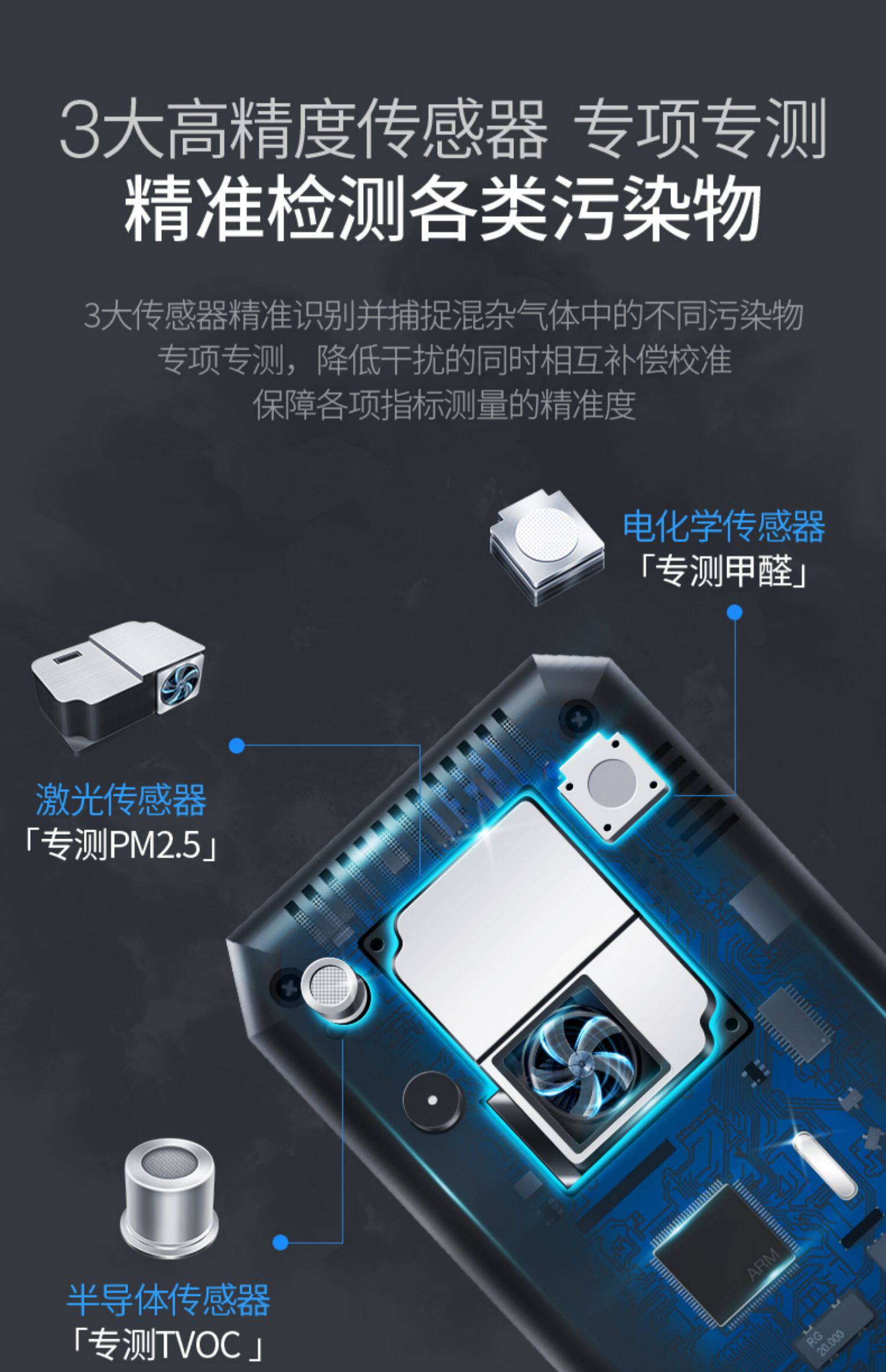 3大高精度传感器 专项专测
精准检测各类污染物

3大传感器精准识别并捕捉混杂气体中的不同污染物
专项专测，降低干扰的同时相互补偿校准
保障各项指标测量的精准度

电化学传感器
「专测甲醛」

激光传感器
「专测PM2.5」

半导体传感器
「专测TVOC」

ARM

RG 20.000