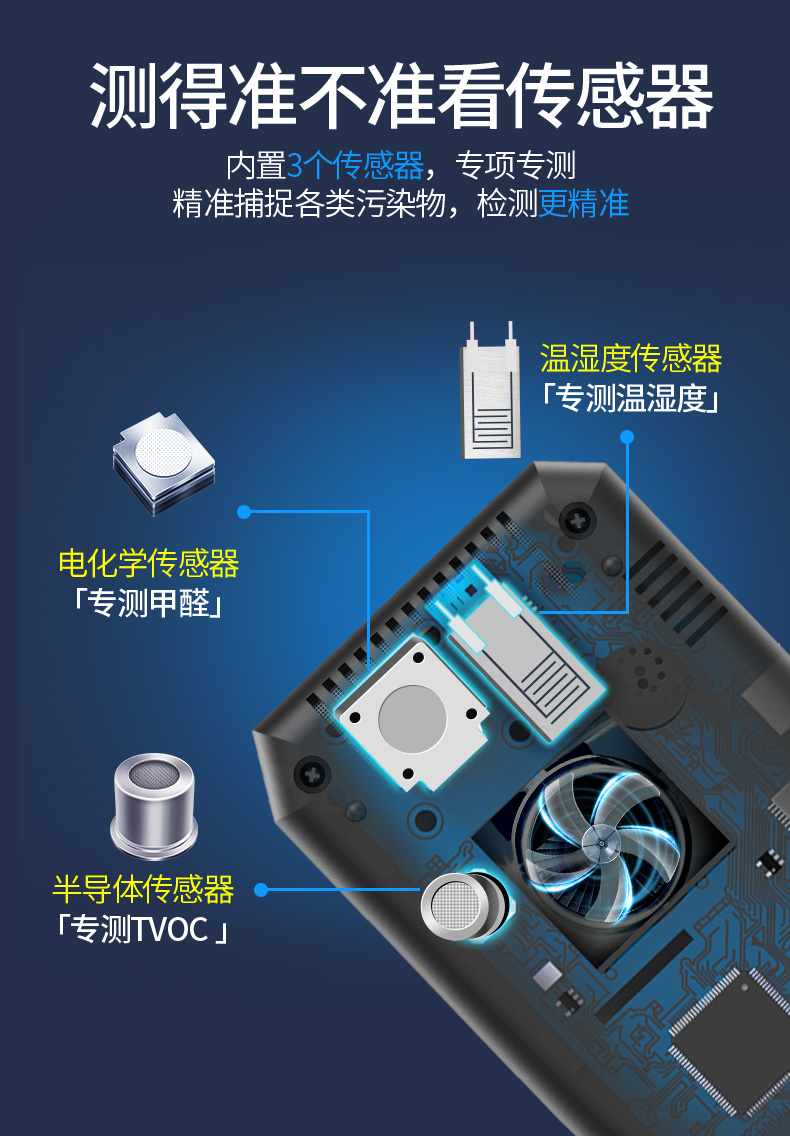 测得准不准看传感器

内置3个传感器，专项专测
精准捕捉各类污染物，检测更精准

温湿度传感器
「专测温湿度」

电化学传感器
「专测甲醛」

半导体传感器
「专测TVOC」