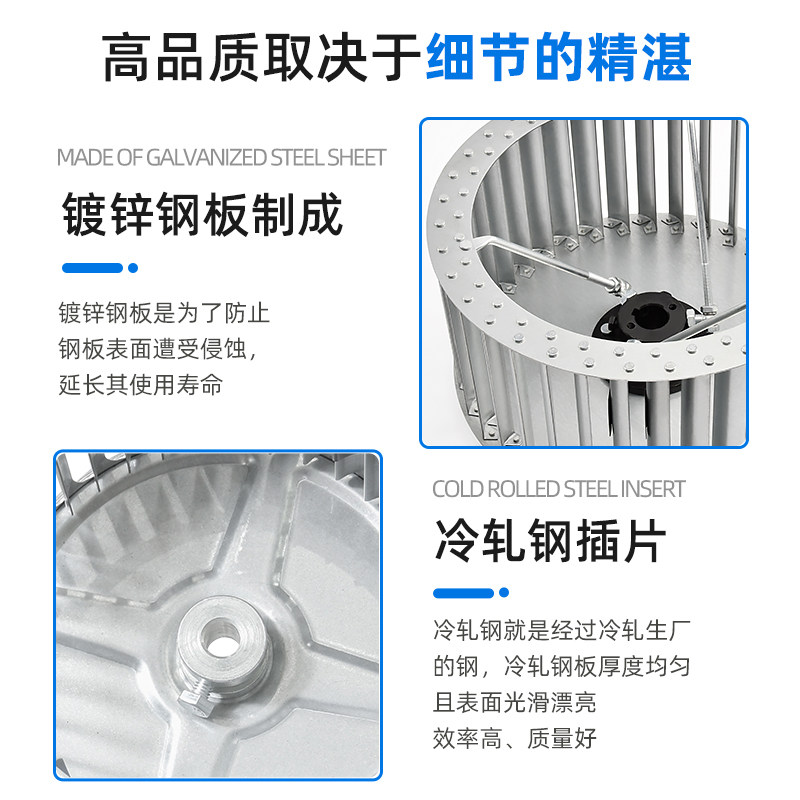 高品质取决于细节的精湛

MADE OF GALVANIZED STEEL SHEET

镀锌钢板制成

镀锌钢板是为了防止钢板表面遭受侵蚀，延长其使用寿命

COLD ROLLED STEEL INSERT

冷轧钢插片

冷轧钢就是经过冷轧生厂的钢，冷轧钢板厚度均匀且表面光滑漂亮效率高、质量好