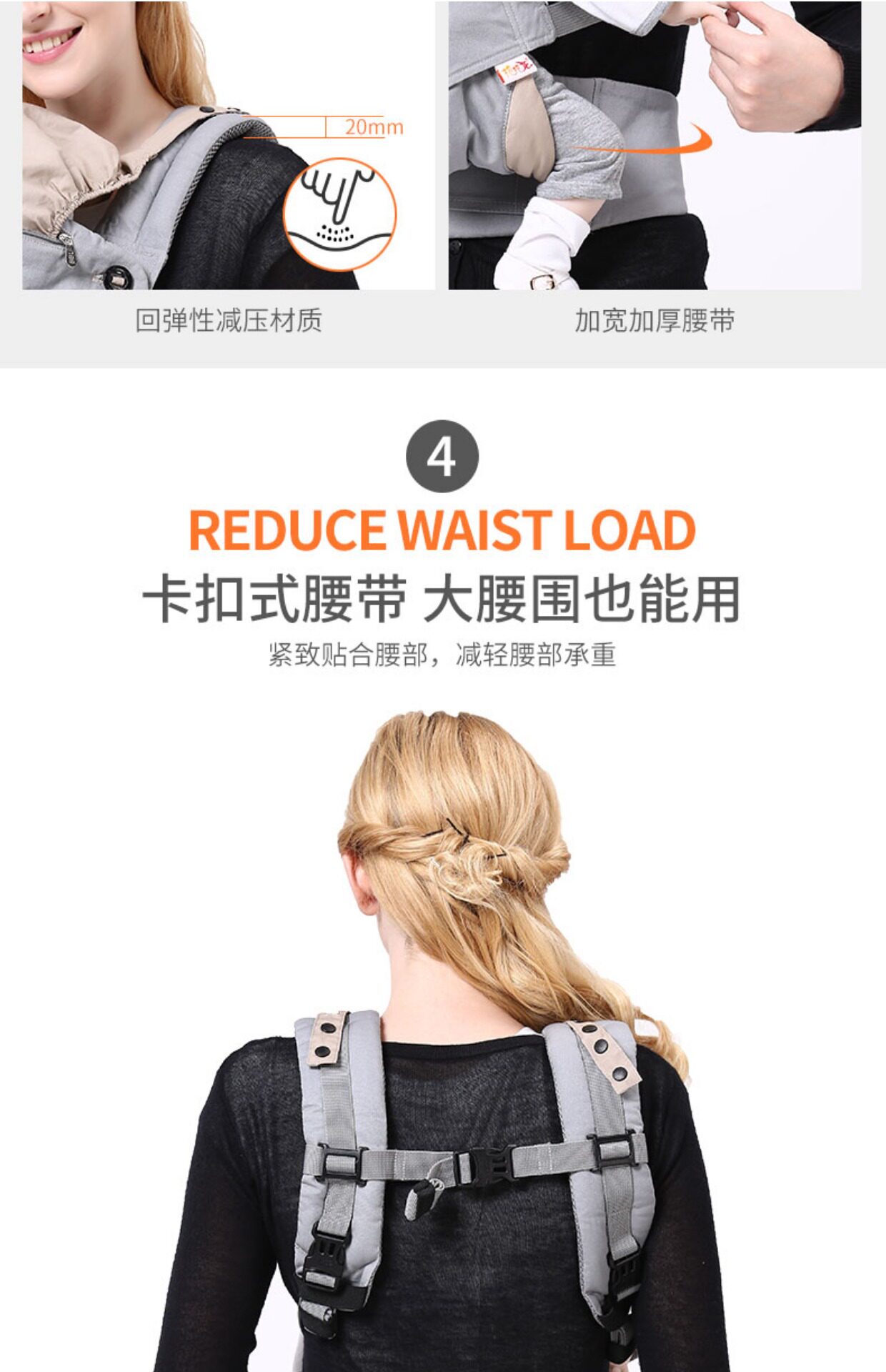 20mm

回弹性减压材质

加宽加厚腰带

4

REDUCE WAIST LOAD

卡扣式腰带 大腰围也能用

紧致贴合腰部，减轻腰部承重