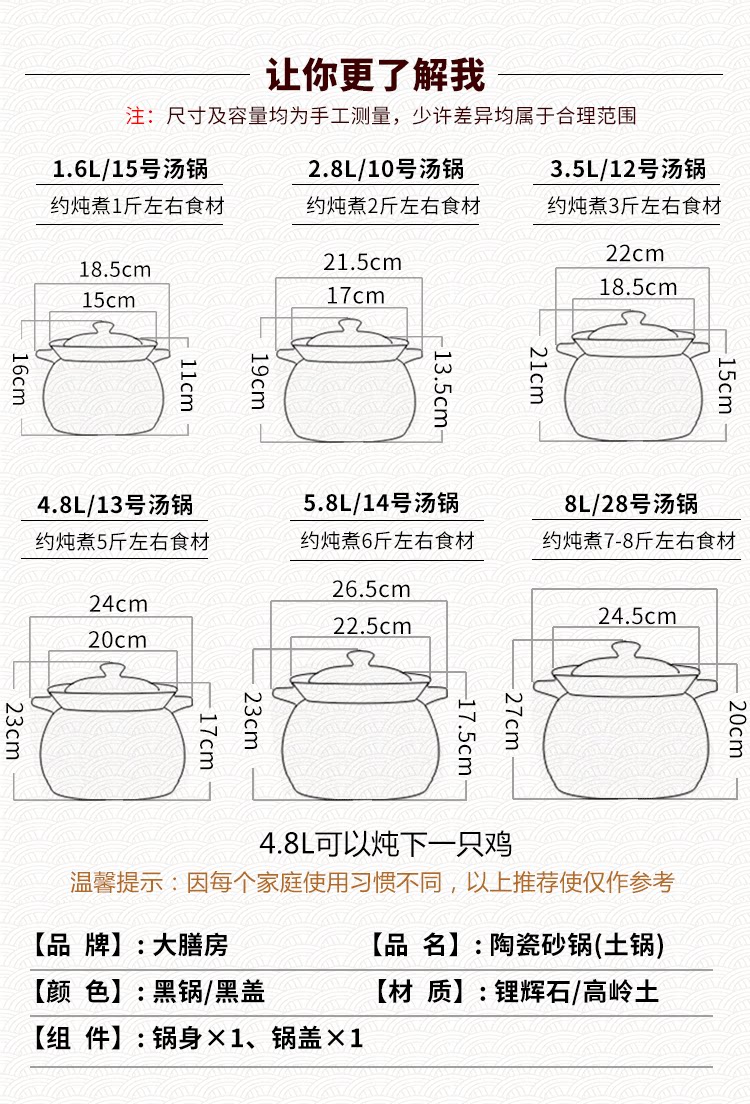 让你更了解我

注：尺寸及容量均为手工测量，少许差异均属于合理范围

1.6L/15号汤锅
约炖煮1斤左右食材
18.5cm
15cm
16cm
11cm

2.8L/10号汤锅
约炖煮2斤左右食材
21.5cm
17cm
19cm
13.5cm

3.5L/12号汤锅
约炖煮3斤左右食材
22cm
18.5cm
21cm
15cm

4.8L/13号汤锅
约炖煮5斤左右食材
24cm
20cm
23cm
17cm

5.8L/14号汤锅
约炖煮6斤左右食材
26.5cm
22.5cm
23cm
17.5cm

8L/28号汤锅
约炖煮7-8斤左右食材
24.5cm
27cm
20cm

4.8L可以炖下一只鸡

温馨提示：因每个家庭使用习惯不同，以上推荐使仅作参考

【品 牌】：大膳房
【品 名】：陶瓷砂锅(土锅)
【颜 色】：黑锅/黑盖
【材 质】：锂辉石/高岭土
【组 件】：锅身×1、锅盖×1