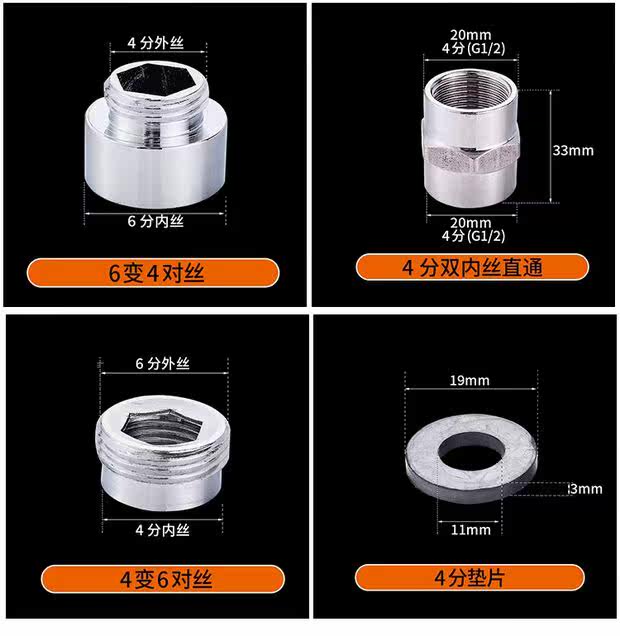 4 分外丝

6 分内丝

6变4对丝

20mm
4分(G1/2)

33mm

20mm
4分(G1/2)

4 分双内丝直通

6 分外丝

4 分内丝

4变6对丝

19mm

3mm

11mm

4分垫片