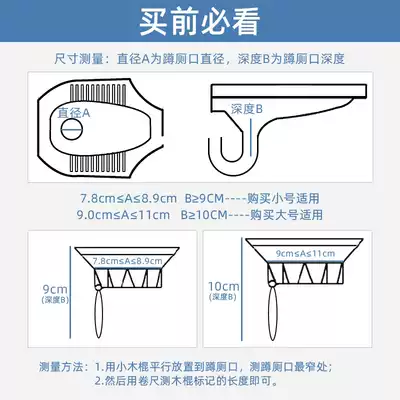 买前必看

尺寸测量：直径A为蹲厕口直径，深度B为蹲厕口深度

直径A

深度B

7.8cm≤A≤8.9cm B≥9CM----购买小号适用
9.0cm≤A≤11cm B≥10CM----购买大号适用

7.8cm≤A≤8.9cm

9cm
(深度B)

9cm≤A≤11cm

10cm
(深度B)

测量方法：1.用小木棍平行放置到蹲厕口，测蹲厕口最窄处；
2.然后用卷尺测木棍标记的长度即可。