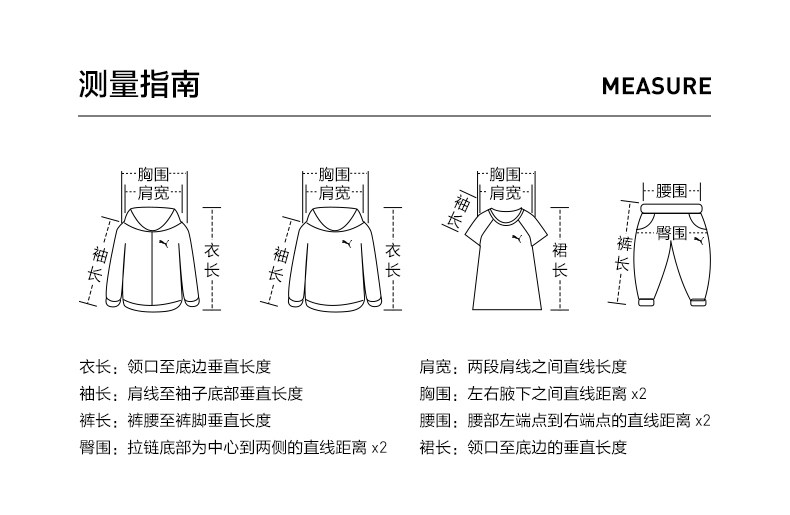 测量指南

MEASURE

胸围
肩宽
袖长
衣长

胸围
肩宽
袖长
衣长

胸围
肩宽
袖长
裙长

腰围
臀围
裤长

衣长：领口至底边垂直长度
袖长：肩线至袖子底部垂直长度
裤长：裤腰至裤脚垂直长度
臀围：拉链底部为中心到两侧的直线距离 x2

肩宽：两段肩线之间直线长度
胸围：左右腋下之间直线距离 x2
腰围：腰部左端点到右端点的直线距离 x2
裙长：领口至底边的垂直长度