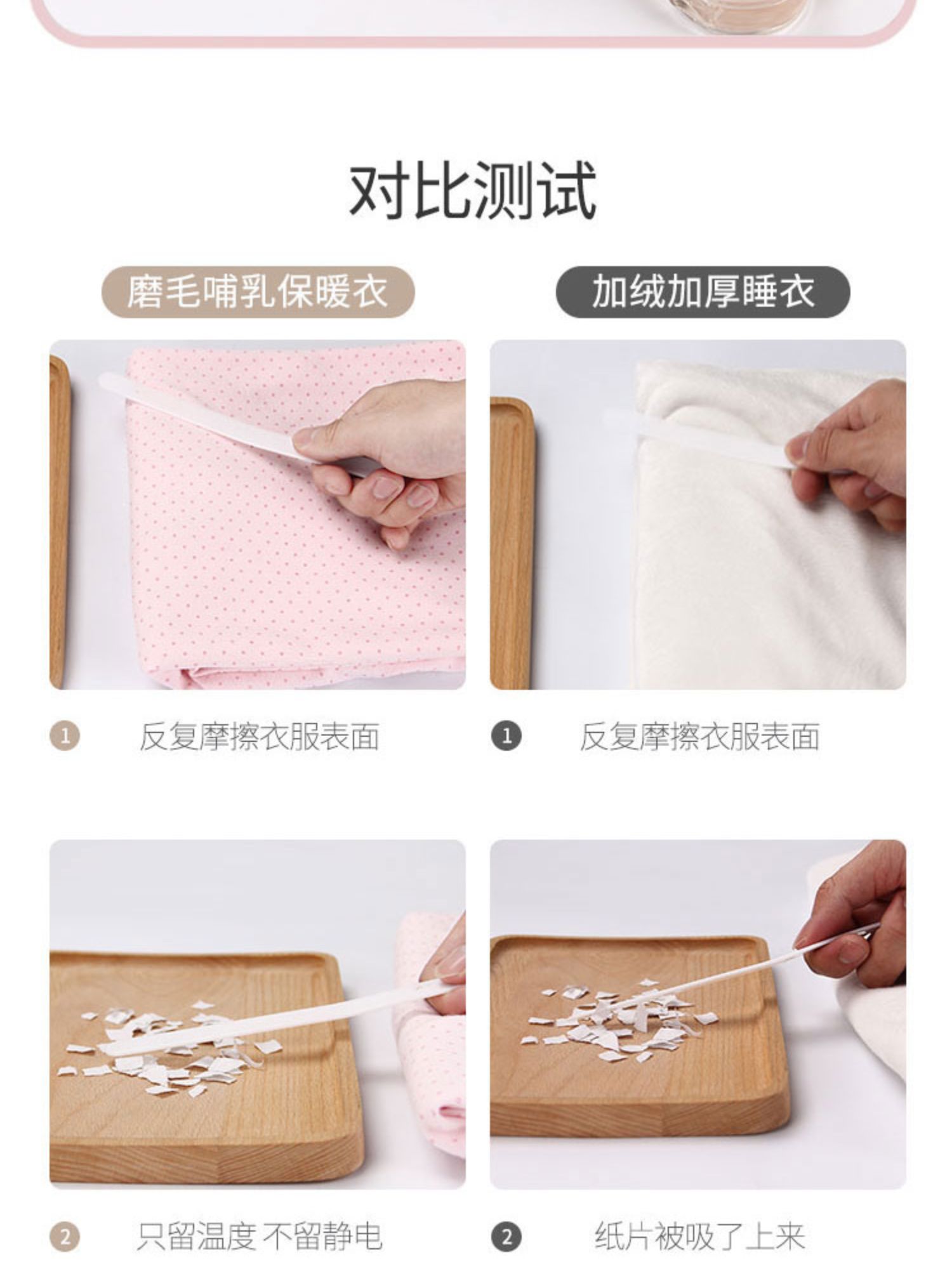 对比测试

磨毛哺乳保暖衣

1 反复摩擦衣服表面

2 只留温度 不留静电

加绒加厚睡衣

1 反复摩擦衣服表面

2 纸片被吸了上来