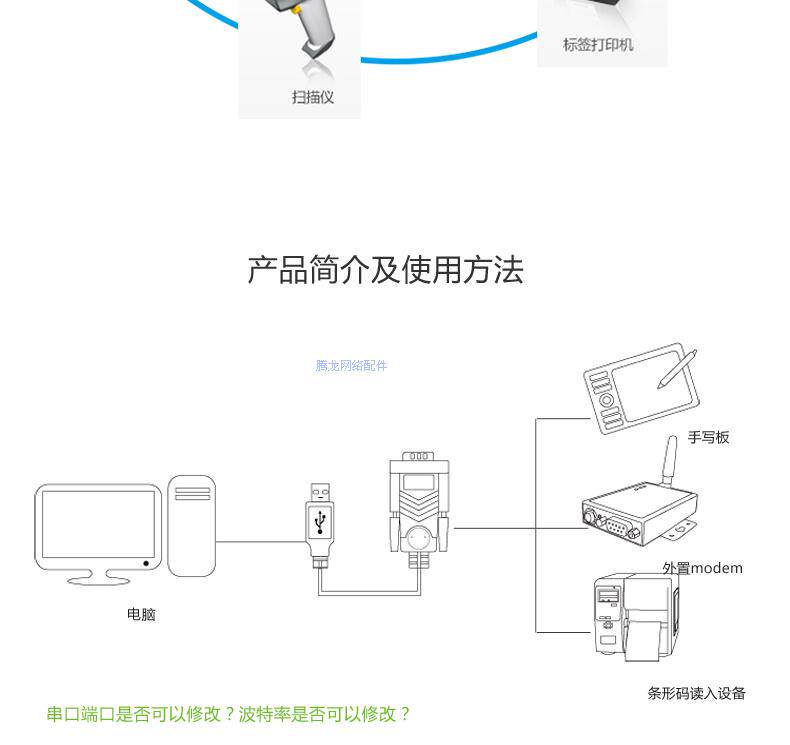 标签打印机

扫描仪

产品简介及使用方法

腾龙网络配件

手写板

外置modem

电脑

条形码读入设备

串口端口是否可以修改？波特率是否可以修改？