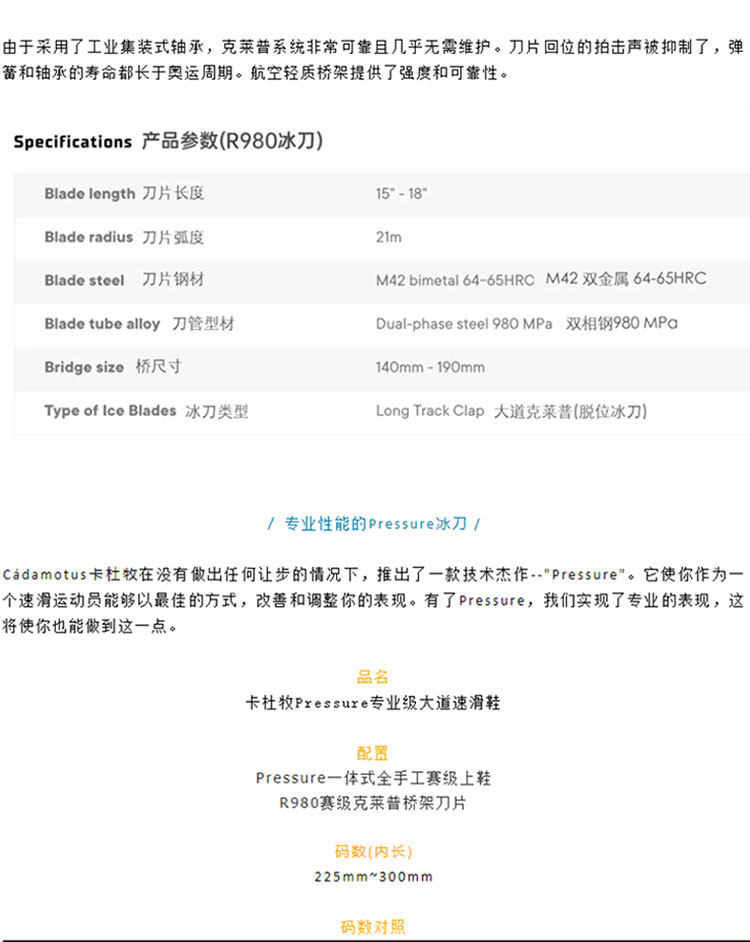 由于采用了工业集装式轴承，克莱普系统非常可靠且几乎无需维护。刀片回位的拍击声被抑制了，弹簧和轴承的寿命都长于奥运周期。航空轻质桥架提供了强度和可靠性。

Specifications 产品参数(R980冰刀)

| | |
|---|---|
| Blade length 刀片长度 | 15" - 18" |
| Blade radius 刀片弧度 | 21m |
| Blade steel 刀片钢材 | M42 bimetal 64-65HRC M42 双金属 64-65HRC |
| Blade tube alloy 刀管型材 | Dual-phase steel 980 MPa 双相钢980 MPa |
| Bridge size 桥尺寸 | 140mm - 190mm |
| Type of Ice Blades 冰刀类型 | Long Track Clap 大道克莱普(脱位冰刀) |

/ 专业性能的Pressure冰刀 /

Cádamotus卡杜牧在没有做出任何让步的情况下，推出了一款技术杰作--"Pressure"。它使你作为一个速滑运动员能够以最佳的方式，改善和调整你的表现。有了Pressure，我们实现了专业的表现，这将使你也能做到这一点。

品名
卡杜牧Pressure专业级大道速滑鞋

配置
Pressure一体式全手工赛级上鞋
R980赛级克莱普桥架刀片

码数(内长)
225mm~300mm

码数对照