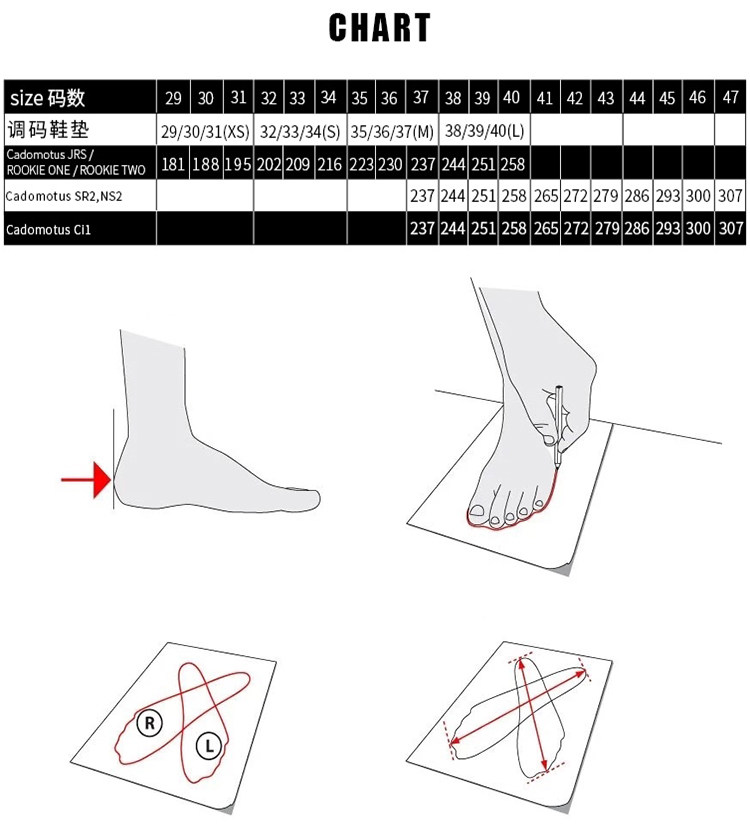 CHART

| size 码数 | 29 | 30 | 31 | 32 | 33 | 34 | 35 | 36 | 37 | 38 | 39 | 40 | 41 | 42 | 43 | 44 | 45 | 46 | 47 |
|---|---|---|---|---|---|---|---|---|---|---|---|---|---|---|---|---|---|---|---|
| 调码鞋垫 | 29/30/31(XS) | | | 32/33/34(S) | | | 35/36/37(M) | | | 38/39/40(L) | | | | | | | | | |
| Cadomotus JRS / ROOKIE ONE / ROOKIE TWO | 181 | 188 | 195 | 202 | 209 | 216 | 223 | 230 | 237 | 244 | 251 | 258 | | | | | | | |
| Cadomotus SR2,NS2 | | | | | | | | | 237 | 244 | 251 | 258 | 265 | 272 | 279 | 286 | 293 | 300 | 307 |
| Cadomotus Ci1 | | | | | | | | | 237 | 244 | 251 | 258 | 265 | 272 | 279 | 286 | 293 | 300 | 307 |

R

L