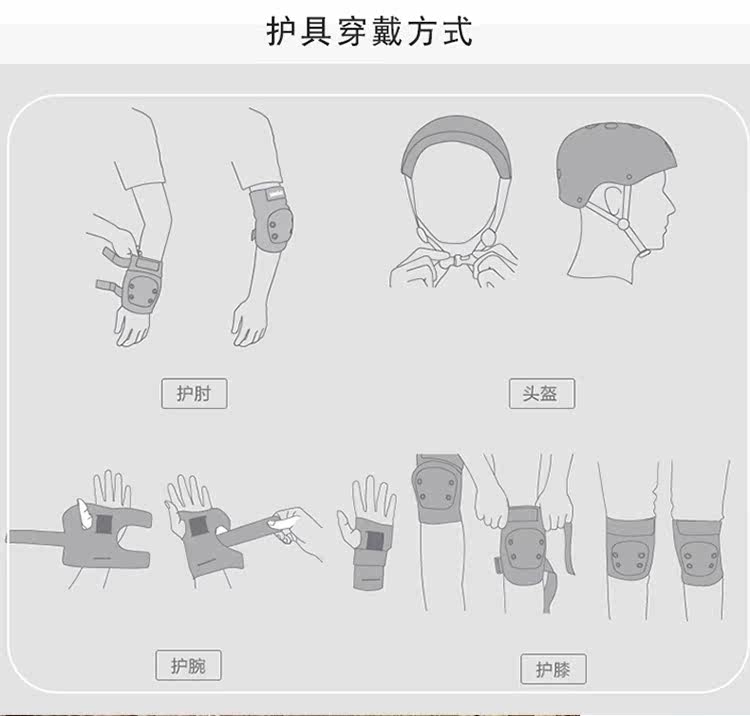 护具穿戴方式

护肘

头盔

护腕

护膝