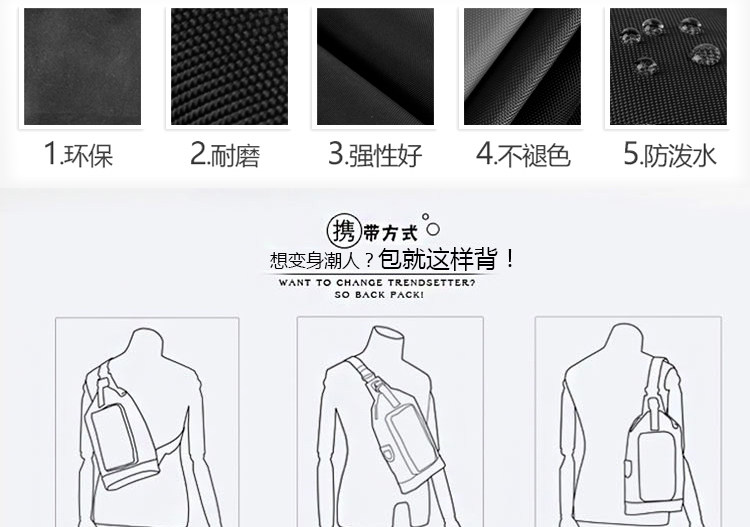 1.环保

2.耐磨

3.强性好

4.不褪色

5.防泼水

携带方式

想变身潮人？包就这样背！

WANT TO CHANGE TRENDSETTER?
SO BACK PACK!