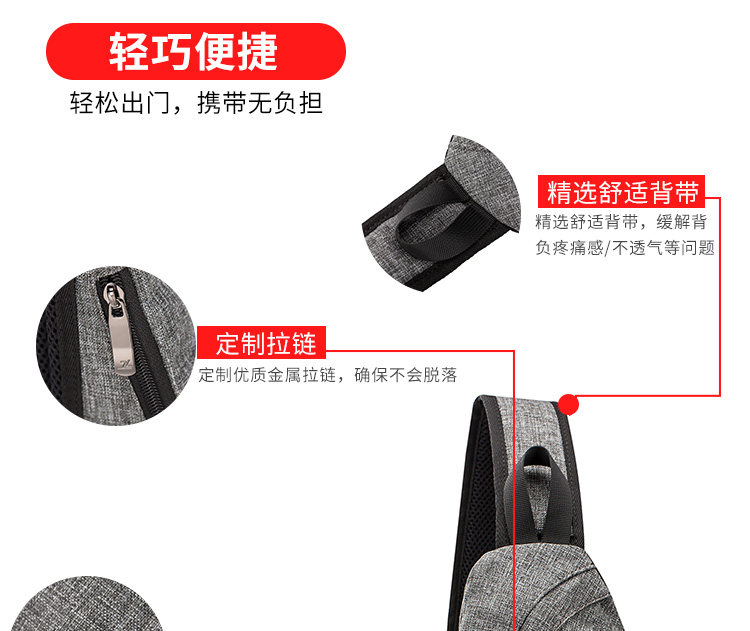 轻巧便捷

轻松出门，携带无负担

精选舒适背带

精选舒适背带，缓解背负疼痛感/不透气等问题

定制拉链

定制优质金属拉链，确保不会脱落