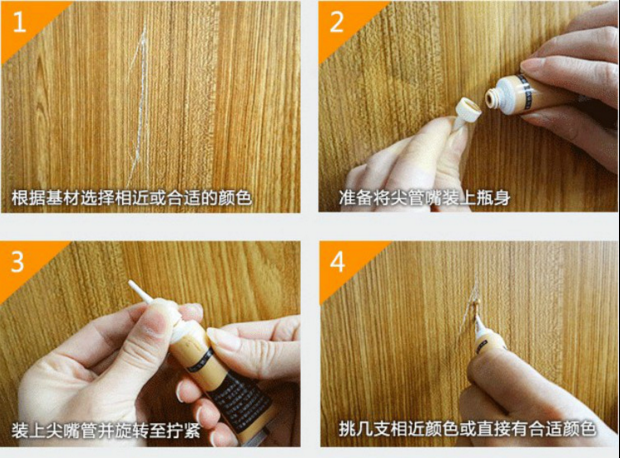 1

根据基材选择相近或合适的颜色

2

准备将尖管嘴装上瓶身

3

装上尖嘴管并旋转至拧紧

4

挑几支相近颜色或直接有合适颜色