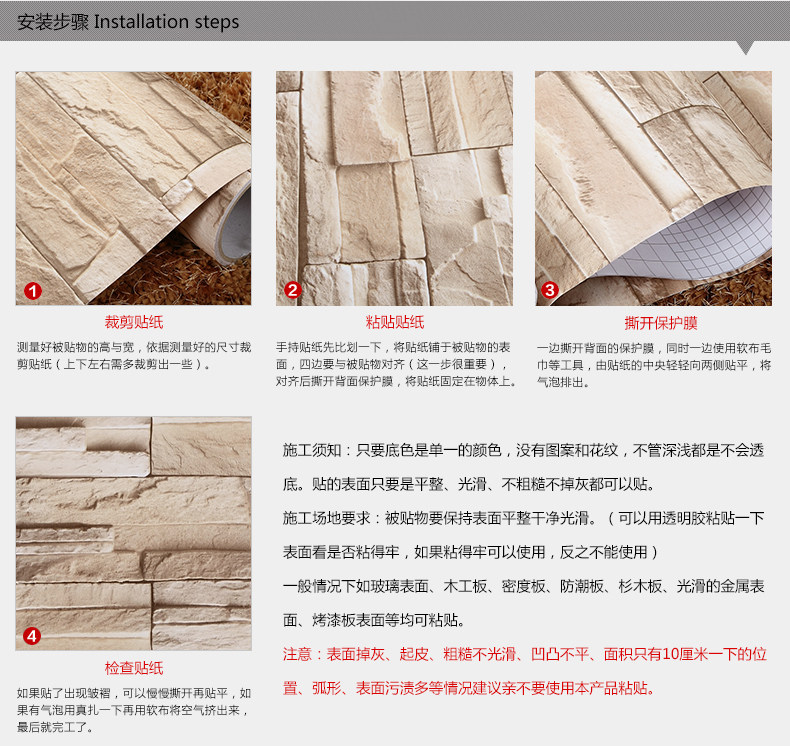 安装步骤 Installation steps

1

裁剪贴纸

测量好被贴物的高与宽，依据测量好的尺寸裁剪贴纸（上下左右需多裁剪出一些）。

2

粘贴贴纸

手持贴纸先比划一下，将贴纸铺于被贴物的表面，四边要与被贴物对齐（这一步很重要），对齐后撕开背面保护膜，将贴纸固定在物体上。

3

撕开保护膜

一边撕开背面的保护膜，同时一边使用软布毛巾等工具，由贴纸的中央轻轻向两侧贴平，将气泡排出。

4

检查贴纸

如果贴了出现皱褶，可以慢慢撕开再贴平，如果有气泡用真扎一下再用软布将空气挤出来，最后就完工了。

施工须知：只要底色是单一的颜色，没有图案和花纹，不管深浅都是不会透底。贴的表面只要是平整、光滑、不粗糙不掉灰都可以贴。

施工场地要求：被贴物要保持表面平整干净光滑。（可以用透明胶粘贴一下表面看是否粘得牢，如果粘得牢可以使用，反之不能使用）

一般情况下如玻璃表面、木工板、密度板、防潮板、杉木板、光滑的金属表面、烤漆板表面等均可粘贴。

注意：表面掉灰、起皮、粗糙不光滑、凹凸不平、面积只有10厘米一下的位置、弧形、表面污渍多等情况建议亲不要使用本产品粘贴。