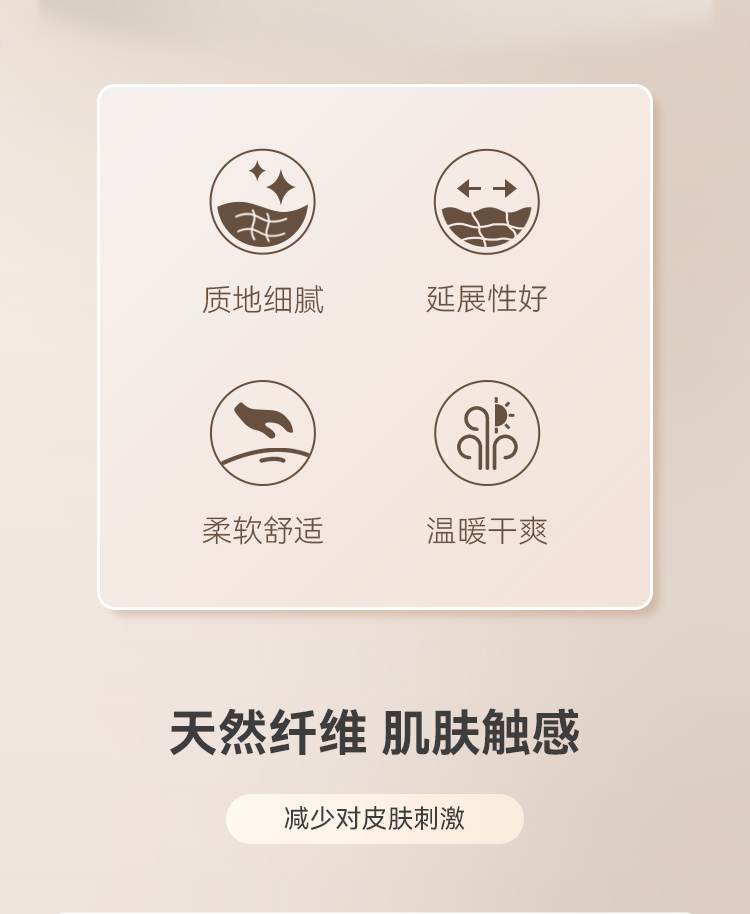 质地细腻

延展性好

柔软舒适

温暖干爽

天然纤维 肌肤触感

减少对皮肤刺激