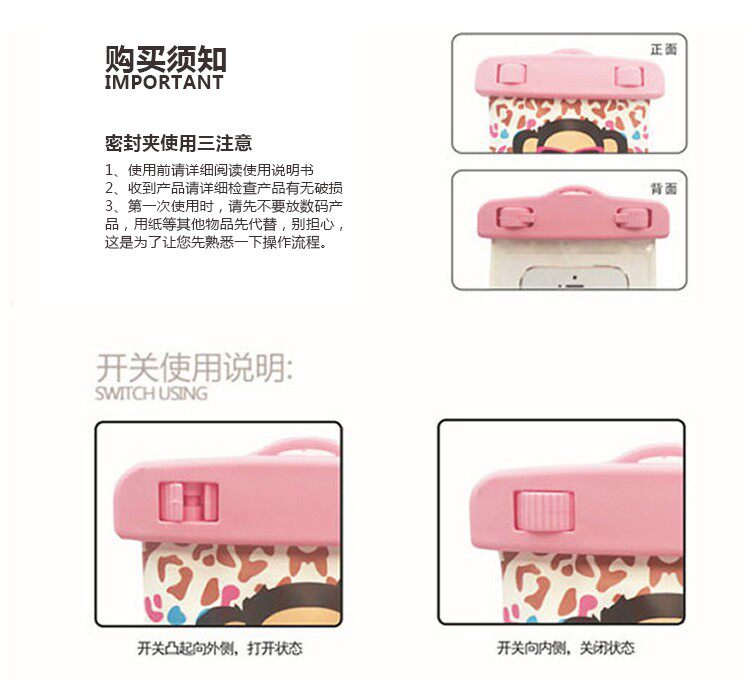 购买须知
IMPORTANT

密封夹使用三注意

1、使用前请详细阅读使用说明书
2、收到产品请详细检查产品有无破损
3、第一次使用时，请先不要放数码产品，用纸等其他物品先代替，别担心，这是为了让您先熟悉一下操作流程。

正面

背面

开关使用说明:
SWITCH USING

开关凸起向外侧，打开状态

开关向内侧，关闭状态