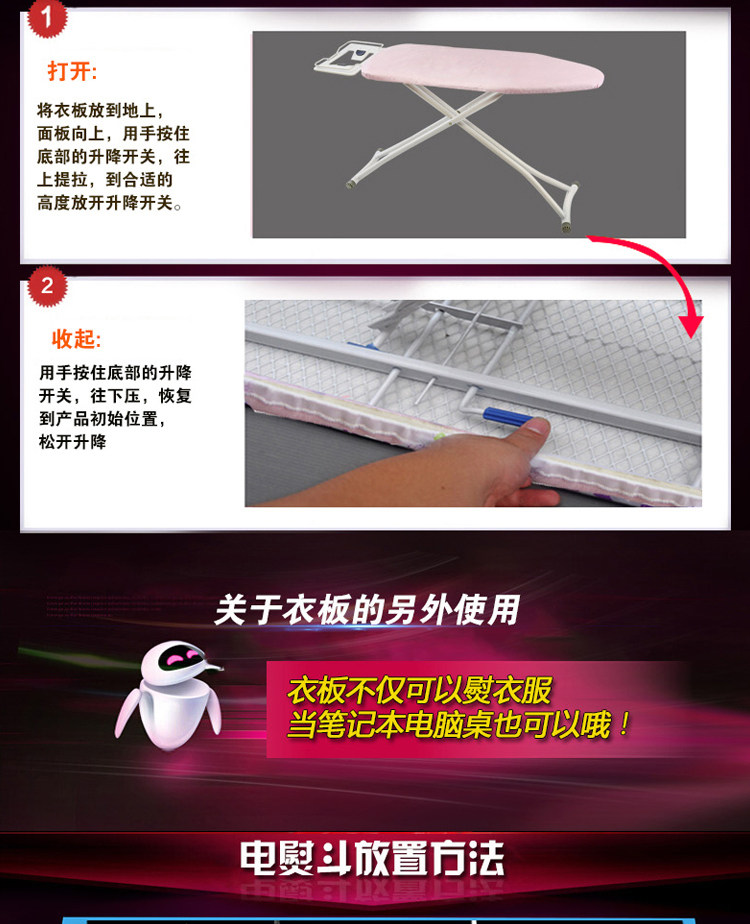 1

打开:

将衣板放到地上，面板向上，用手按住底部的升降开关，往上提拉，到合适的高度放开升降开关。

2

收起:

用手按住底部的升降开关，往下压，恢复到产品初始位置，松开升降

关于衣板的另外使用

衣板不仅可以熨衣服
当笔记本电脑桌也可以哦！

电熨斗放置方法