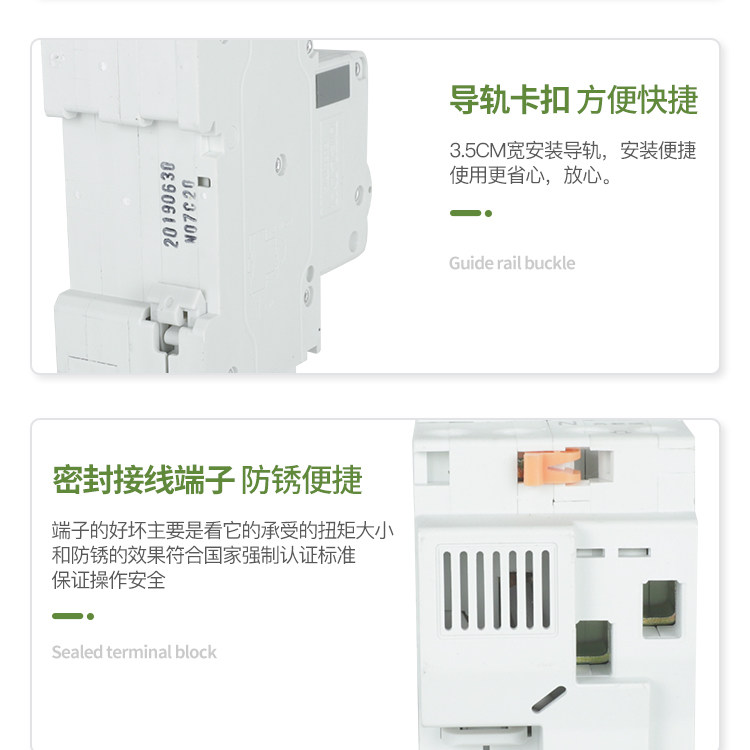 20190630
N07C20

导轨卡扣 方便快捷

3.5CM宽安装导轨，安装便捷使用更省心，放心。

Guide rail buckle

密封接线端子 防锈便捷

端子的好坏主要是看它的承受的扭矩大小和防锈的效果符合国家强制认证标准保证操作安全

Sealed terminal block