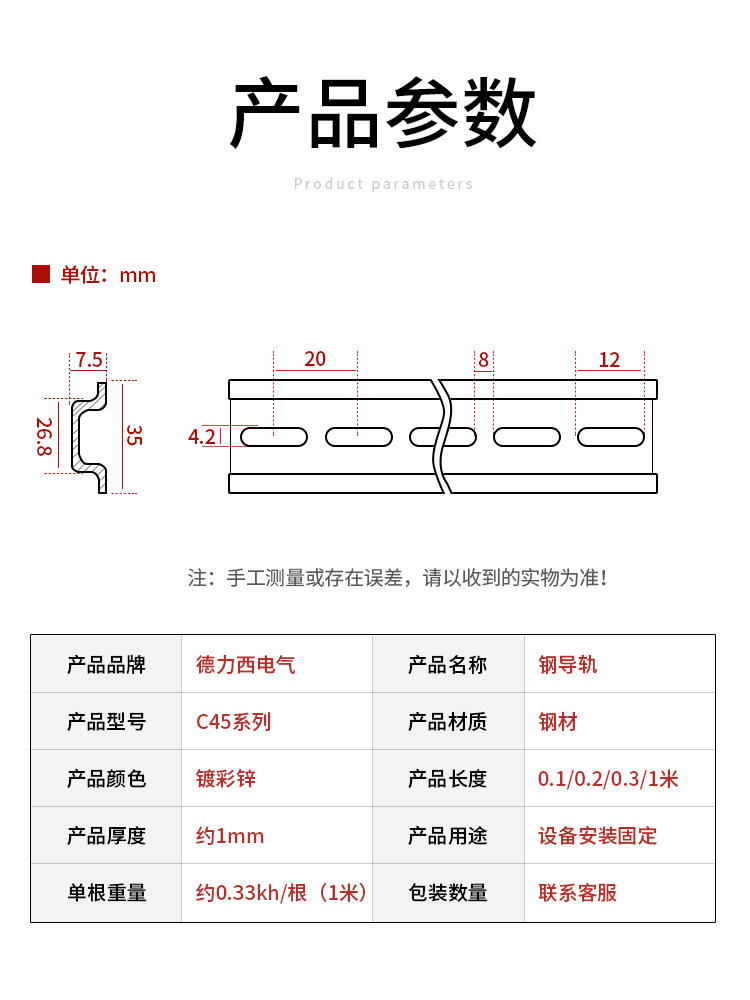 产品参数

Product parameters

单位：mm

7.5

26.8

35

20

8

12

4.2

注：手工测量或存在误差，请以收到的实物为准！

| 产品品牌 | 德力西电气 | 产品名称 | 钢导轨 |
|---|---|---|---|
| 产品型号 | C45系列 | 产品材质 | 钢材 |
| 产品颜色 | 镀彩锌 | 产品长度 | 0.1/0.2/0.3/1米 |
| 产品厚度 | 约1mm | 产品用途 | 设备安装固定 |
| 单根重量 | 约0.33kh/根（1米） | 包装数量 | 联系客服 |