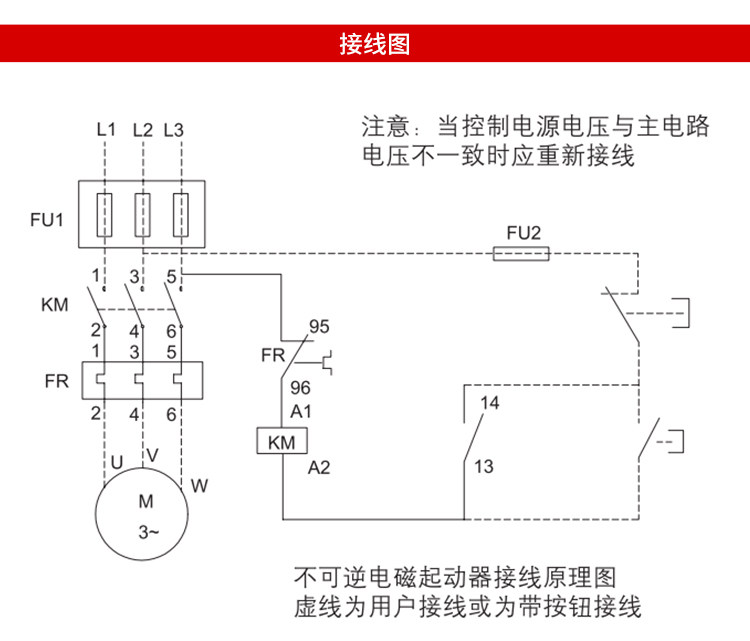 接线图

注意：当控制电源电压与主电路电压不一致时应重新接线

L1 L2 L3

FU1

FU2

1 3 5

KM

2 4 6

1 3 5

FR

2 4 6

U V W

M

3~

95

FR

96

A1

KM

A2

14

13

不可逆电磁起动器接线原理图
虚线为用户接线或为带按钮接线