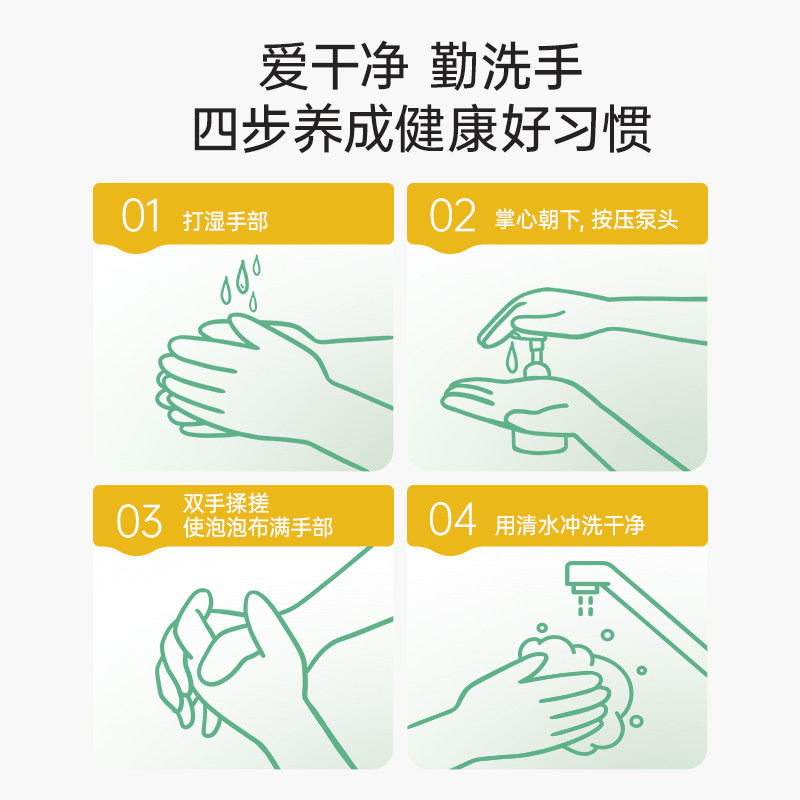 爱干净 勤洗手
四步养成健康好习惯

01 打湿手部

02 掌心朝下, 按压泵头

03 双手揉搓
使泡泡布满手部

04 用清水冲洗干净