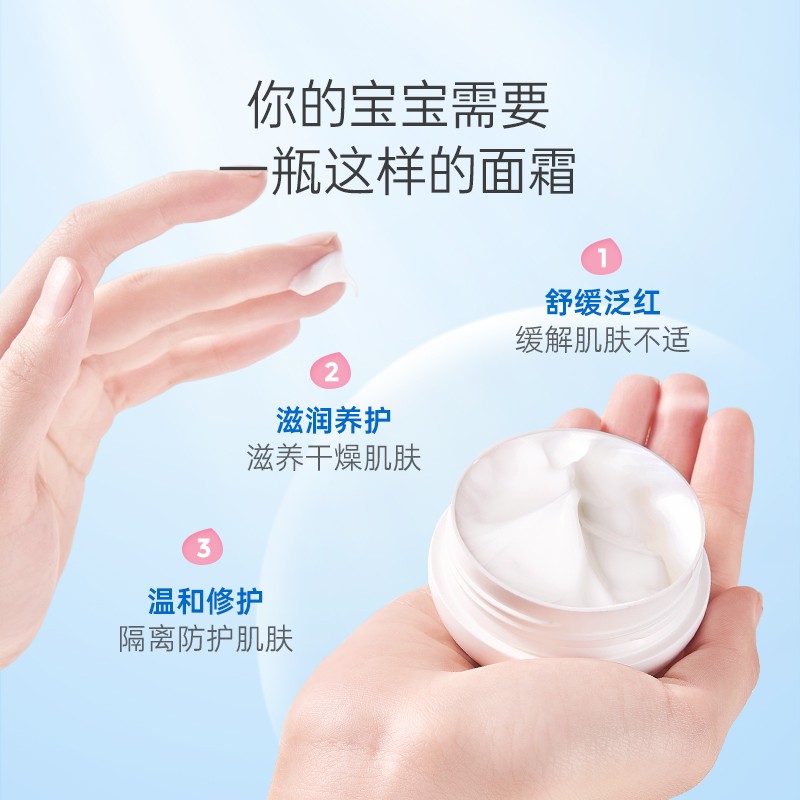 你的宝宝需要
一瓶这样的面霜

1
舒缓泛红
缓解肌肤不适

2
滋润养护
滋养干燥肌肤

3
温和修护
隔离防护肌肤