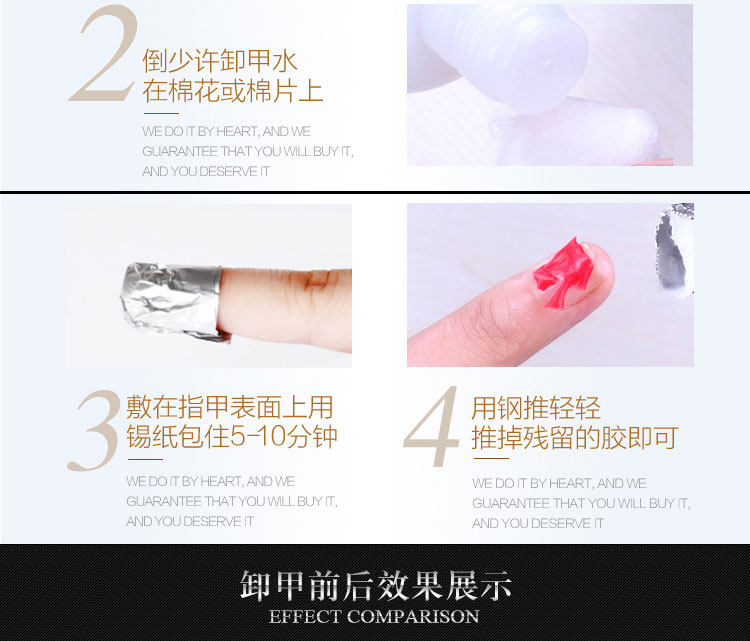 2
倒少许卸甲水
在棉花或棉片上

WE DO IT BY HEART, AND WE GUARANTEE THAT YOU WILL BUY IT, AND YOU DESERVE IT

3
敷在指甲表面上用
锡纸包住5-10分钟

WE DO IT BY HEART, AND WE GUARANTEE THAT YOU WILL BUY IT, AND YOU DESERVE IT

4
用钢推轻轻
推掉残留的胶即可

WE DO IT BY HEART, AND WE GUARANTEE THAT YOU WILL BUY IT, AND YOU DESERVE IT

卸甲前后效果展示
EFFECT COMPARISON