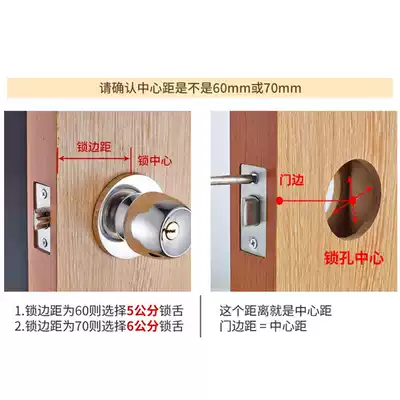 请确认中心距是不是60mm或70mm

锁边距
锁中心

门边
锁孔中心

1.锁边距为60则选择5公分锁舌
2.锁边距为70则选择6公分锁舌

这个距离就是中心距
门边距 = 中心距