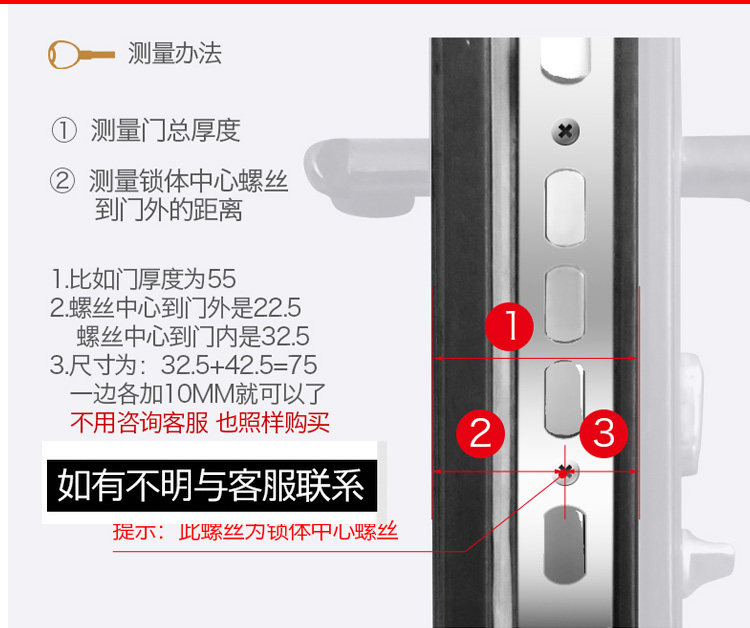 测量办法

① 测量门总厚度

② 测量锁体中心螺丝到门外的距离

1.比如门厚度为55
2.螺丝中心到门外是22.5
螺丝中心到门内是32.5
3.尺寸为：32.5+42.5=75
一边各加10MM就可以了
不用咨询客服 也照样购买

如有不明与客服联系

提示：此螺丝为锁体中心螺丝

1

2

3