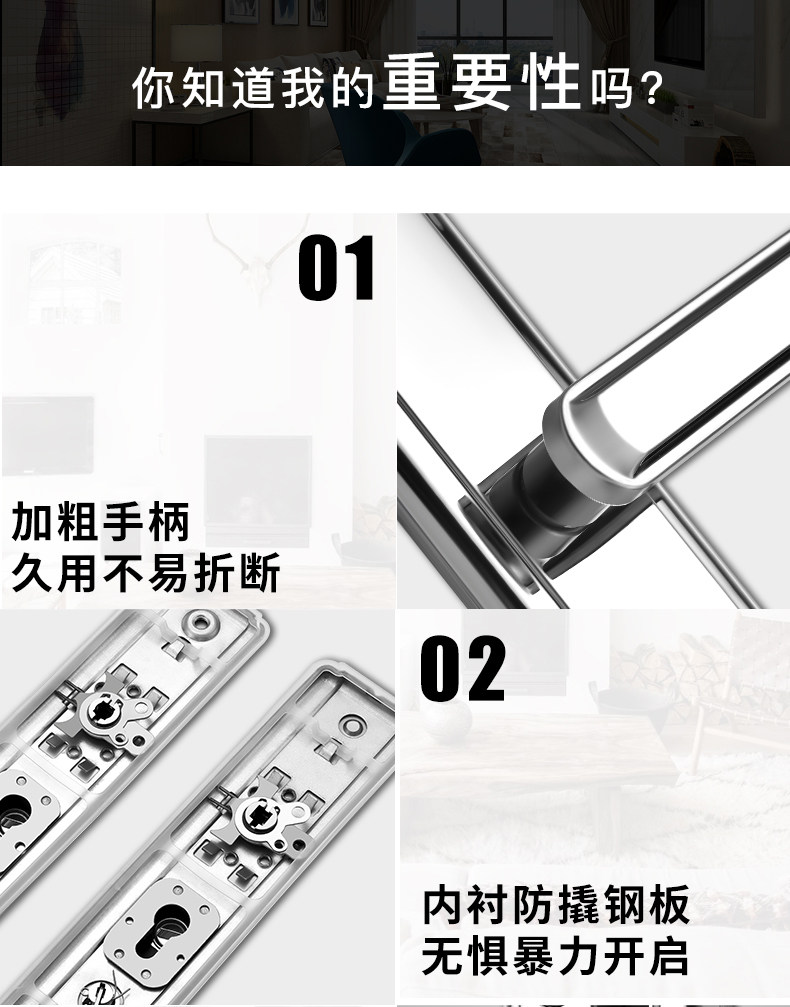 你知道我的重要性吗?

01

加粗手柄
久用不易折断

02

内衬防撬钢板
无惧暴力开启