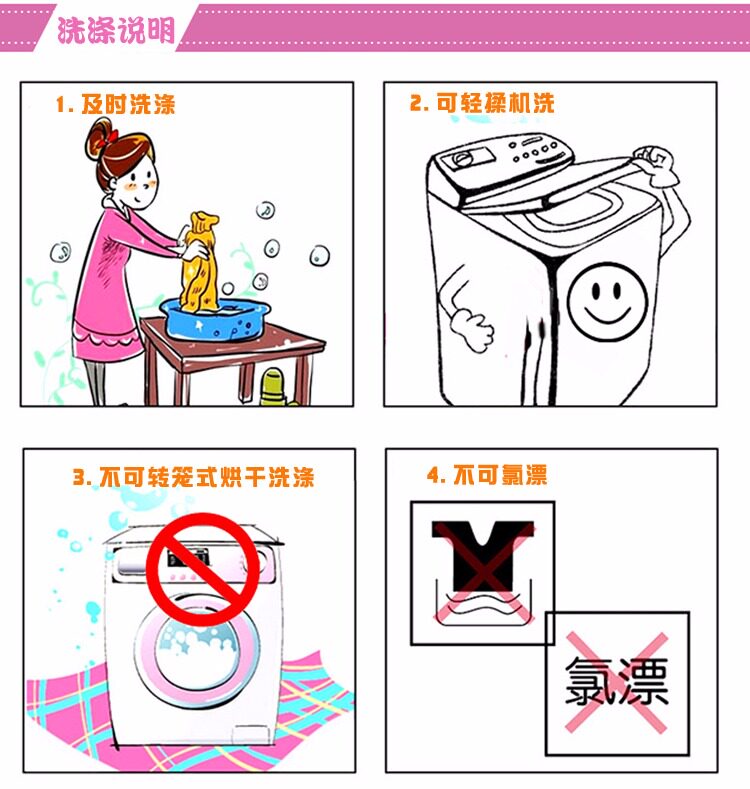 洗涤说明

1. 及时洗涤

2. 可轻揉机洗

3. 不可转笼式烘干洗涤

4. 不可氯漂

氯漂