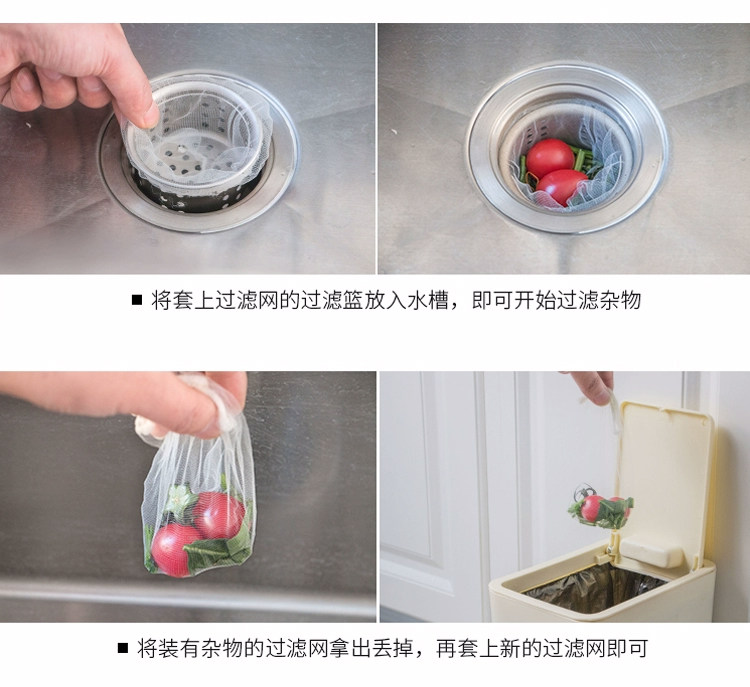 ■ 将套上过滤网的过滤篮放入水槽，即可开始过滤杂物

■ 将装有杂物的过滤网拿出丢掉，再套上新的过滤网即可