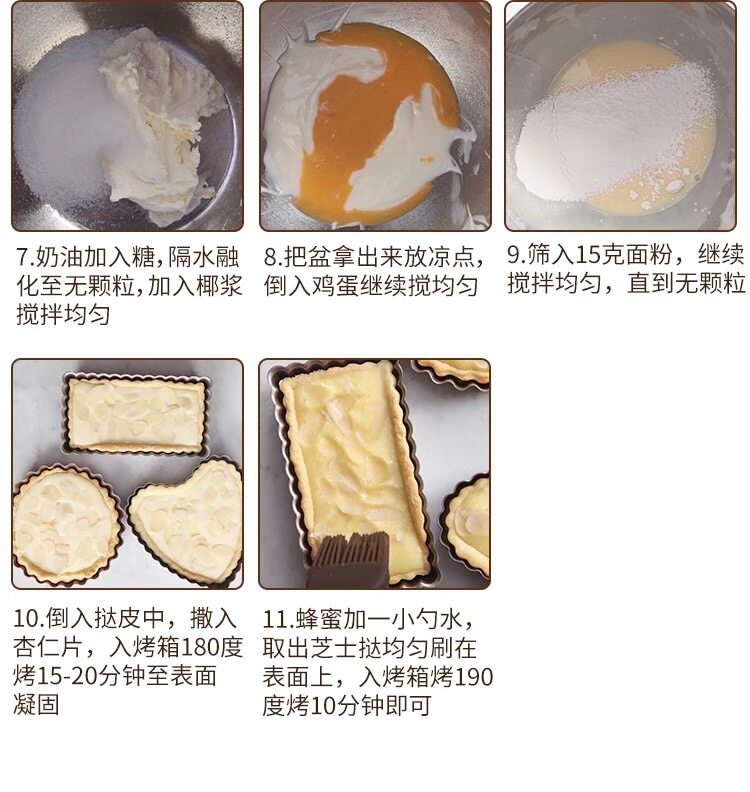 7.奶油加入糖,隔水融化至无颗粒,加入椰浆搅拌均匀

8.把盆拿出来放凉点，倒入鸡蛋继续搅均匀

9.筛入15克面粉，继续搅拌均匀，直到无颗粒

10.倒入挞皮中，撒入杏仁片，入烤箱180度烤15-20分钟至表面凝固

11.蜂蜜加一小勺水，取出芝士挞均匀刷在表面上，入烤箱烤190度烤10分钟即可