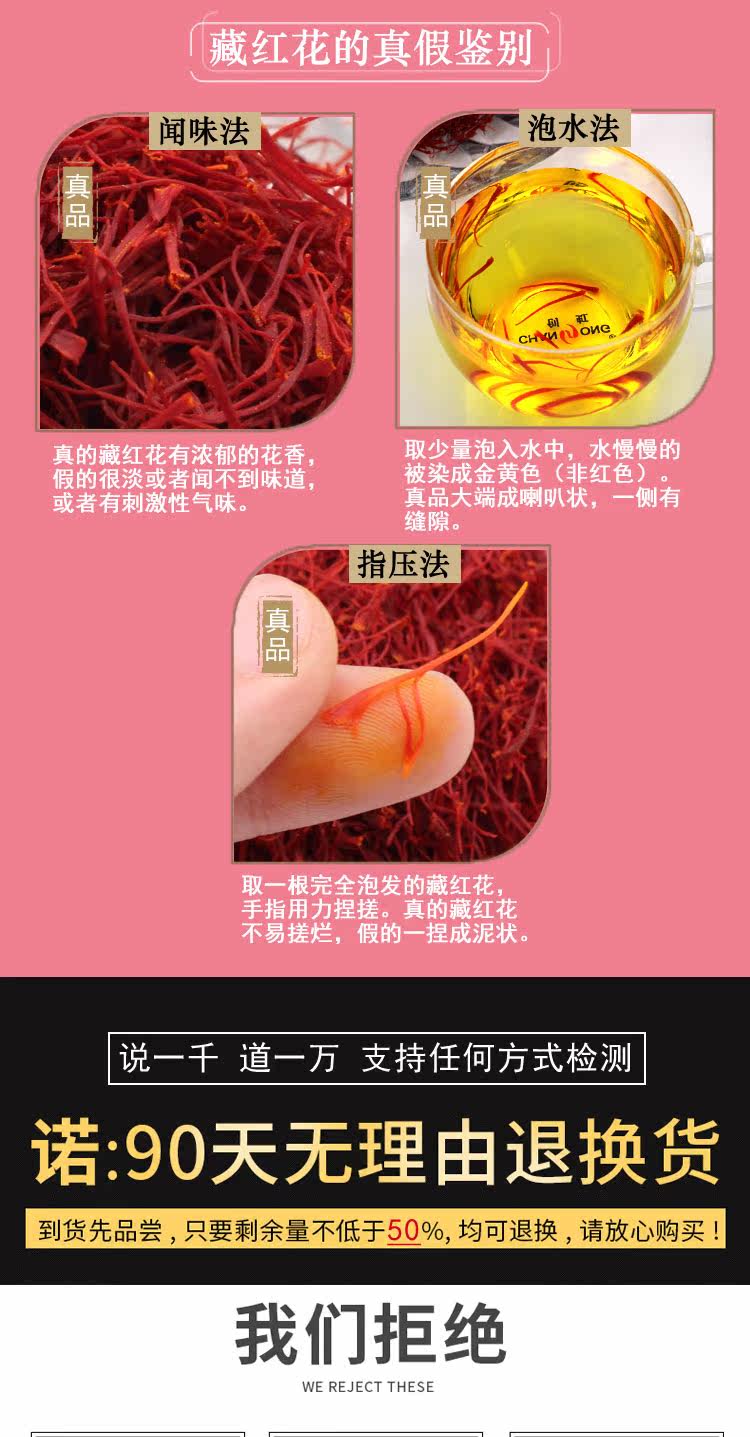 藏红花的真假鉴别

闻味法

真品

真的藏红花有浓郁的花香，假的很淡或者闻不到味道，或者有刺激性气味。

泡水法

真品

CHUN ONG

取少量泡入水中，水慢慢的被染成金黄色（非红色）。真品大端成喇叭状，一侧有缝隙。

指压法

真品

取一根完全泡发的藏红花，手指用力捏搓。真的藏红花不易搓烂，假的一捏成泥状。

说一千 道一万 支持任何方式检测

诺:90天无理由退换货

到货先品尝，只要剩余量不低于50%，均可退换，请放心购买！

我们拒绝

WE REJECT THESE