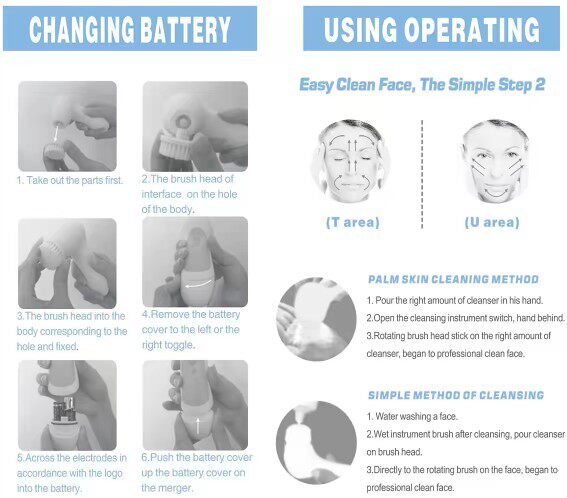 CHANGING BATTERY

1. Take out the parts first.

2.The brush head of interface on the hole of the body.

3.The brush head into the body corresponding to the hole and fixed.

4.Remove the battery cover to the left or the right toggle.

5.Across the electrodes in accordance with the logo into the battery.

6.Push the battery cover up the battery cover on the merger.

USING OPERATING

Easy Clean Face, The Simple Step 2

(T area)

(U area)

PALM SKIN CLEANING METHOD

1. Pour the right amount of cleanser in his hand.
2.Open the cleansing instrument switch, hand behind.
3.Rotating brush head stick on the right amount of cleanser, began to professional clean face.

SIMPLE METHOD OF CLEANSING

1. Water washing a face.
2.Wet instrument brush after cleansing, pour cleanser on brush head.
3.Directly to the rotating brush on the face, began to professional clean face.