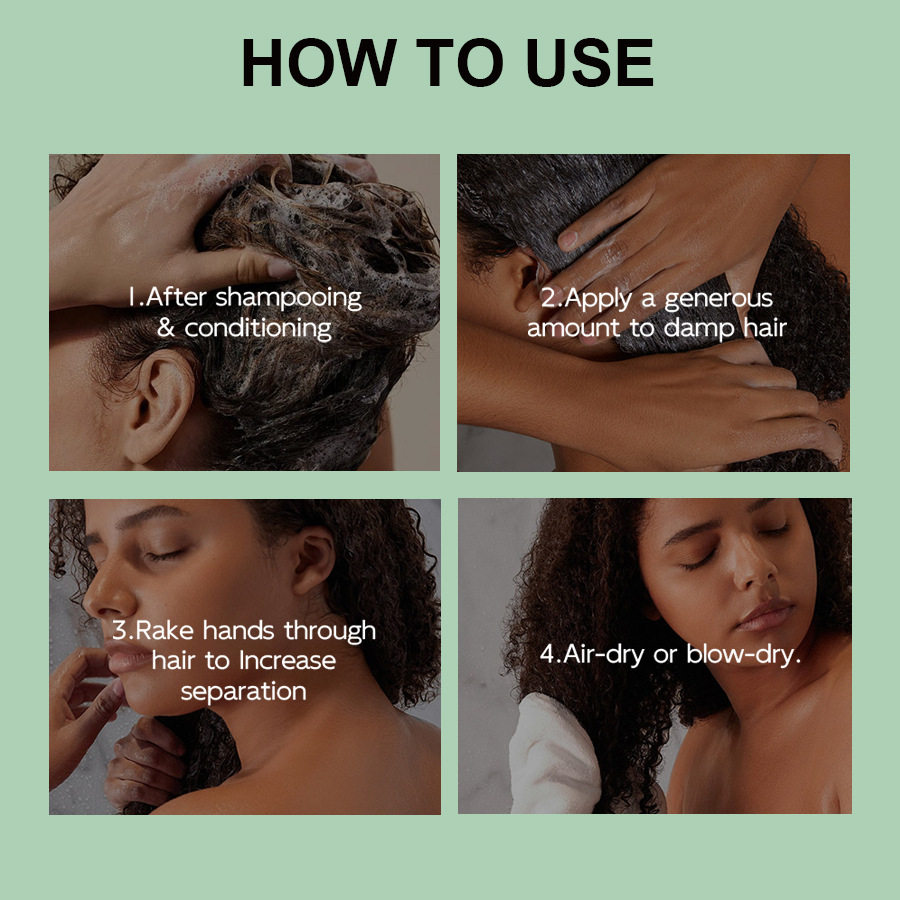 HOW TO USE

1.After shampooing & conditioning

2.Apply a generous amount to damp hair

3.Rake hands through hair to Increase separation

4.Air-dry or blow-dry.