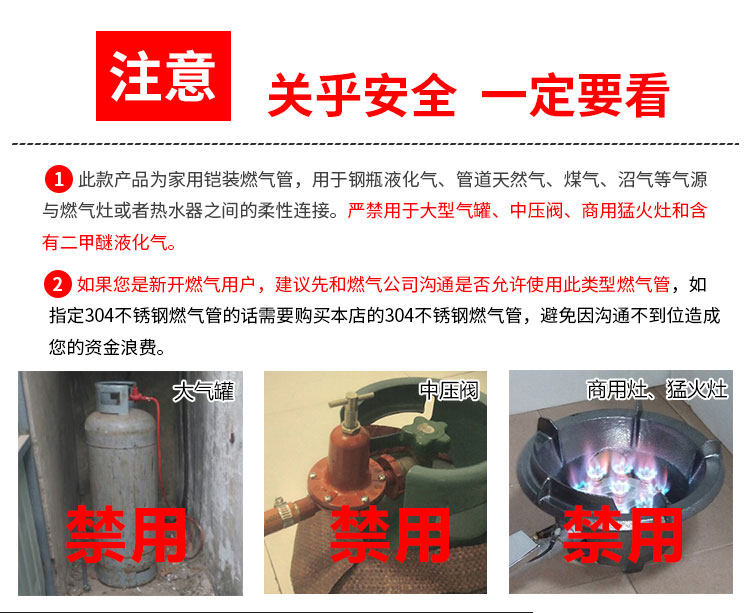 注意 关乎安全 一定要看

1 此款产品为家用铠装燃气管，用于钢瓶液化气、管道天然气、煤气、沼气等气源与燃气灶或者热水器之间的柔性连接。严禁用于大型气罐、中压阀、商用猛火灶和含有二甲醚液化气。

2 如果您是新开燃气用户，建议先和燃气公司沟通是否允许使用此类型燃气管，如指定304不锈钢燃气管的话需要购买本店的304不锈钢燃气管，避免因沟通不到位造成您的资金浪费。

大气罐
禁用

中压阀
禁用

商用灶、猛火灶
禁用