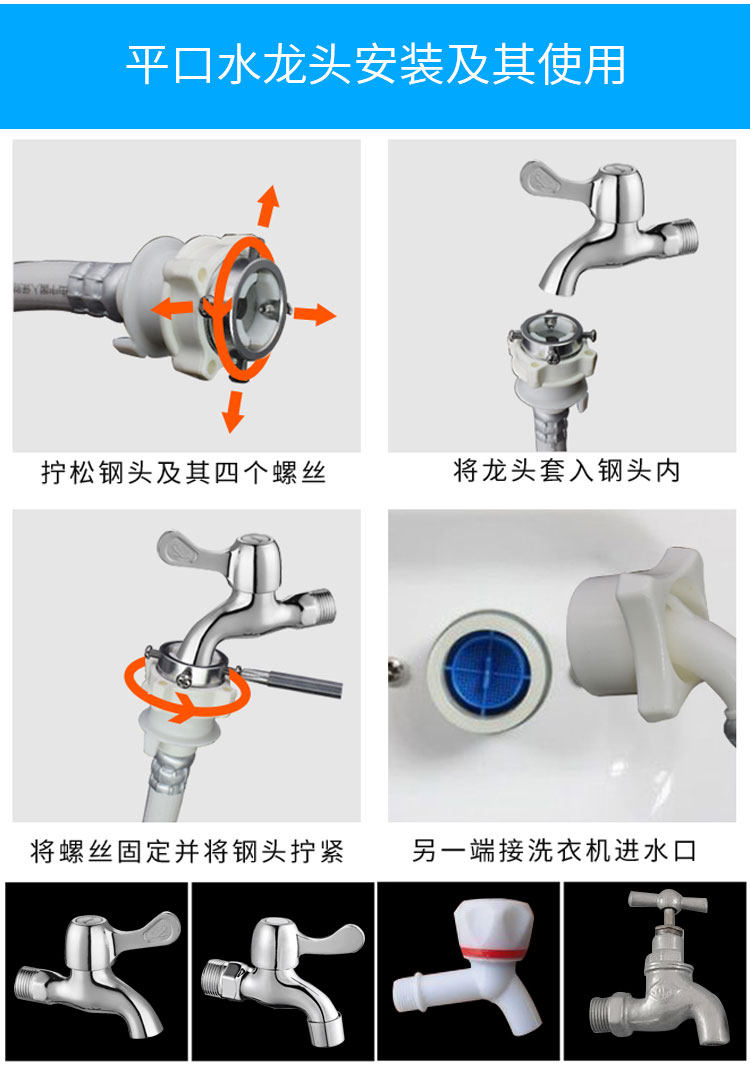 平口水龙头安装及其使用

拧松钢头及其四个螺丝

将龙头套入钢头内

将螺丝固定并将钢头拧紧

另一端接洗衣机进水口