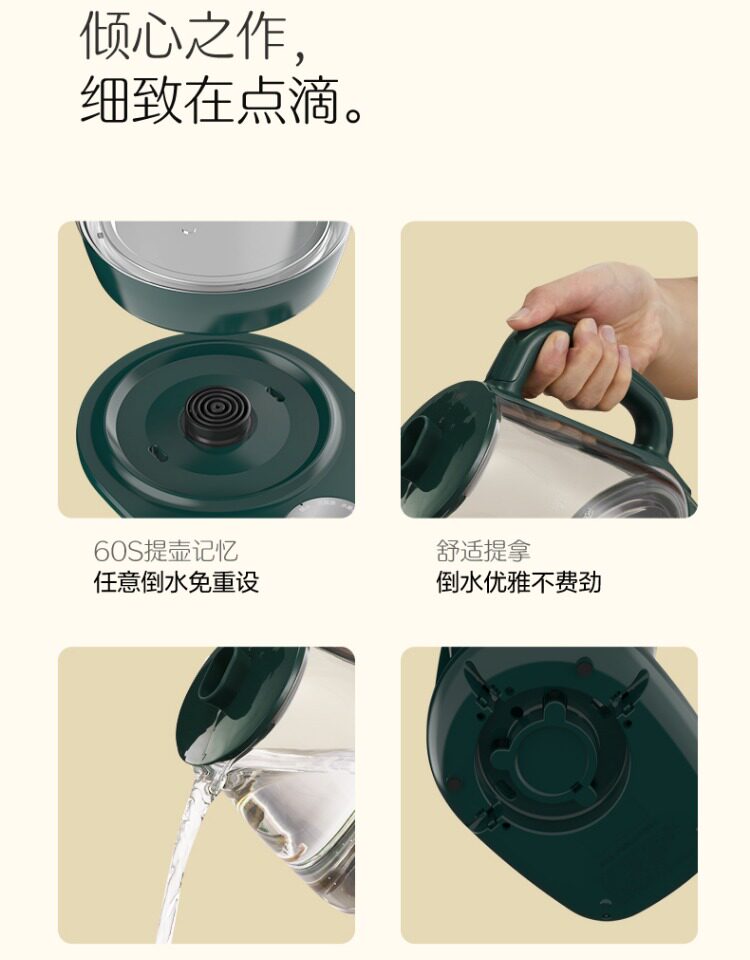 倾心之作，
细致在点滴。

60S提壶记忆
任意倒水免重设

舒适提拿
倒水优雅不费劲