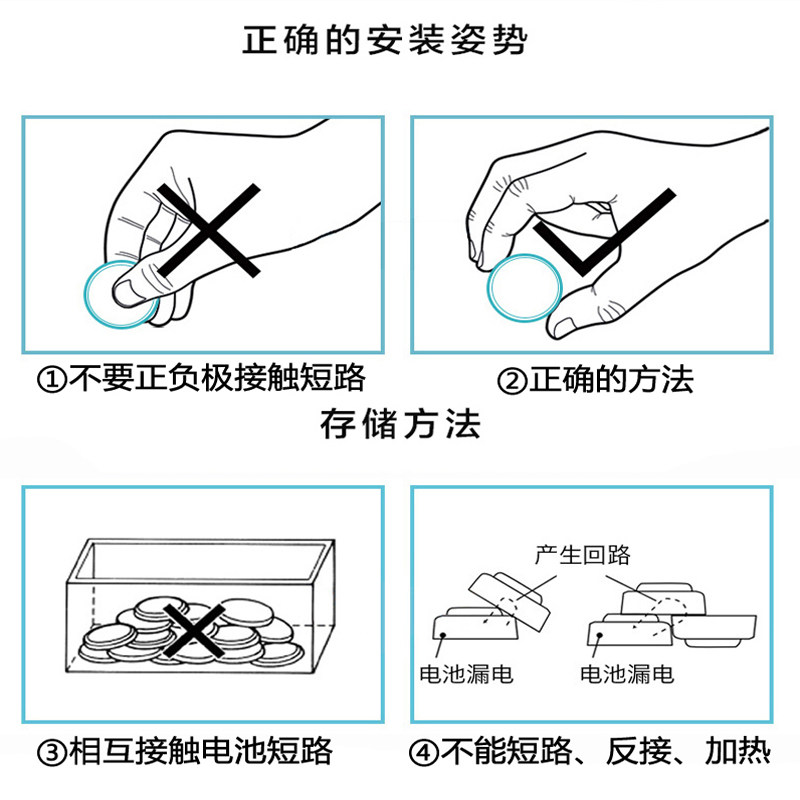 正确的安装姿势

①不要正负极接触短路

②正确的方法

存储方法

③相互接触电池短路

产生回路

电池漏电

电池漏电

④不能短路、反接、加热