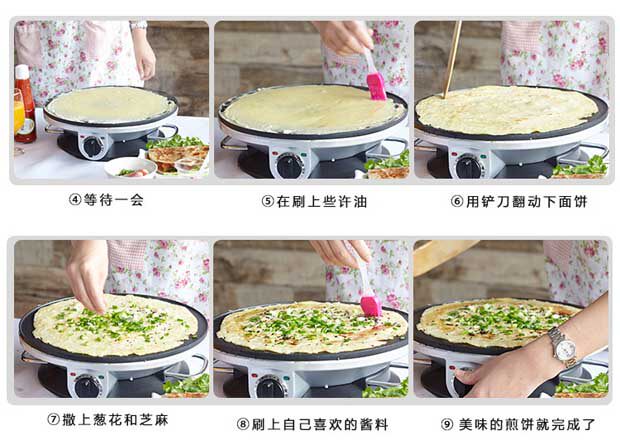 ④等待一会

⑤在刷上些许油

⑥用铲刀翻动下面饼

⑦撒上葱花和芝麻

⑧刷上自己喜欢的酱料

⑨ 美味的煎饼就完成了