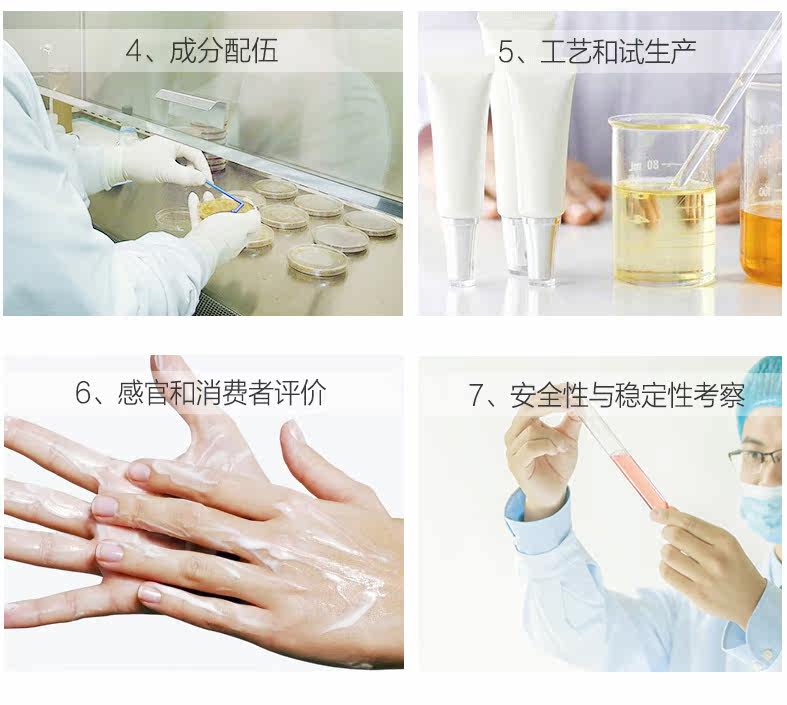 4、成分配伍

5、工艺和试生产

6、感官和消费者评价

7、安全性与稳定性考察