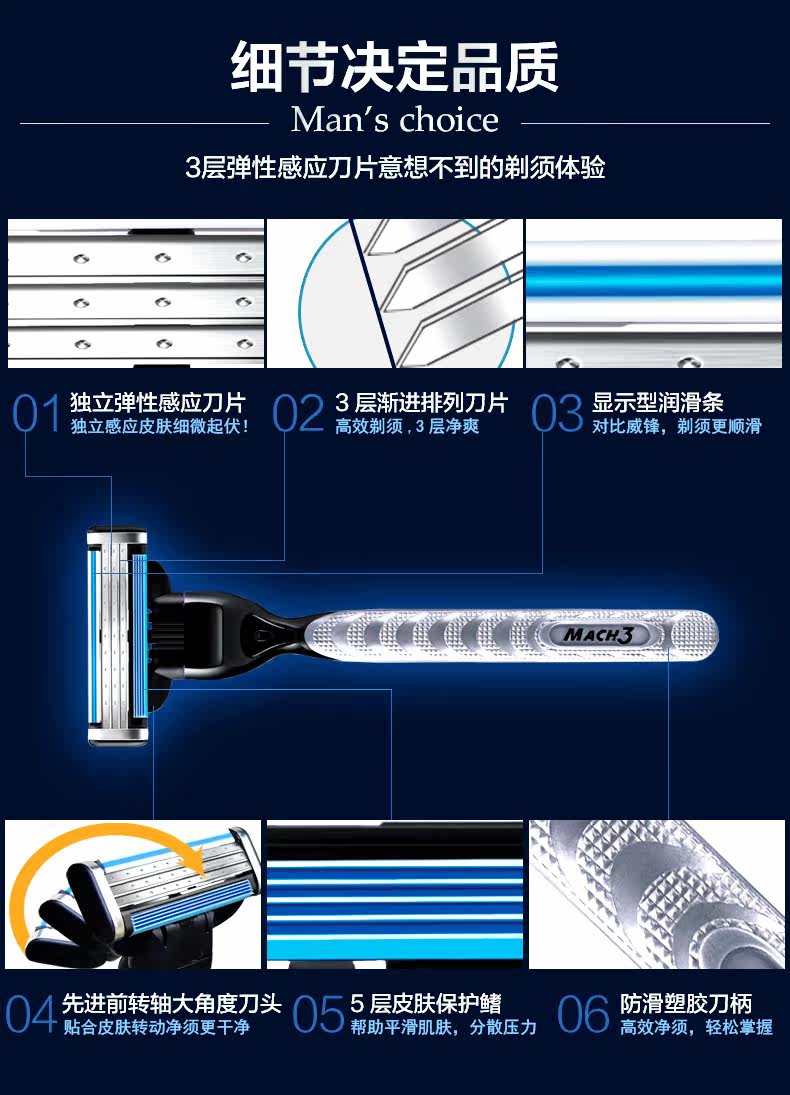 细节决定品质

Man's choice

3层弹性感应刀片意想不到的剃须体验

01 独立弹性感应刀片
独立感应皮肤细微起伏!

02 3 层渐进排列刀片
高效剃须，3 层净爽

03 显示型润滑条
对比威锋，剃须更顺滑

MACH3

04 先进前转轴大角度刀头
贴合皮肤转动净须更干净

05 5 层皮肤保护鳍
帮助平滑肌肤，分散压力

06 防滑塑胶刀柄
高效净须，轻松掌握