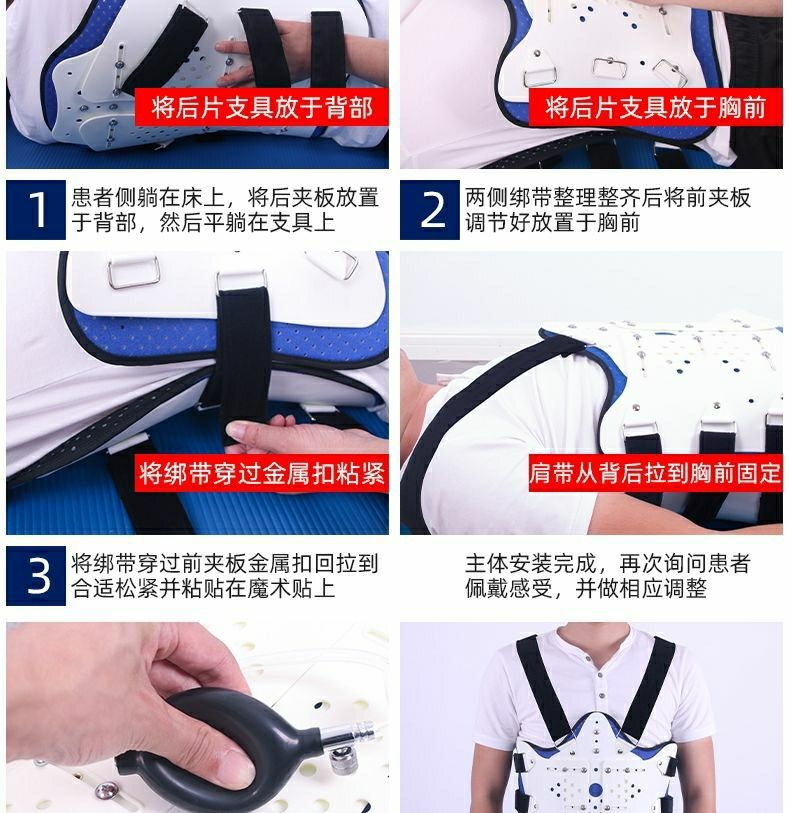 将后片支具放于背部

将后片支具放于胸前

1 患者侧躺在床上，将后夹板放置于背部，然后平躺在支具上

2 两侧绑带整理整齐后将前夹板调节好放置于胸前

将绑带穿过金属扣粘紧

肩带从背后拉到胸前固定

3 将绑带穿过前夹板金属扣回拉到合适松紧并粘贴在魔术贴上

主体安装完成，再次询问患者佩戴感受，并做相应调整