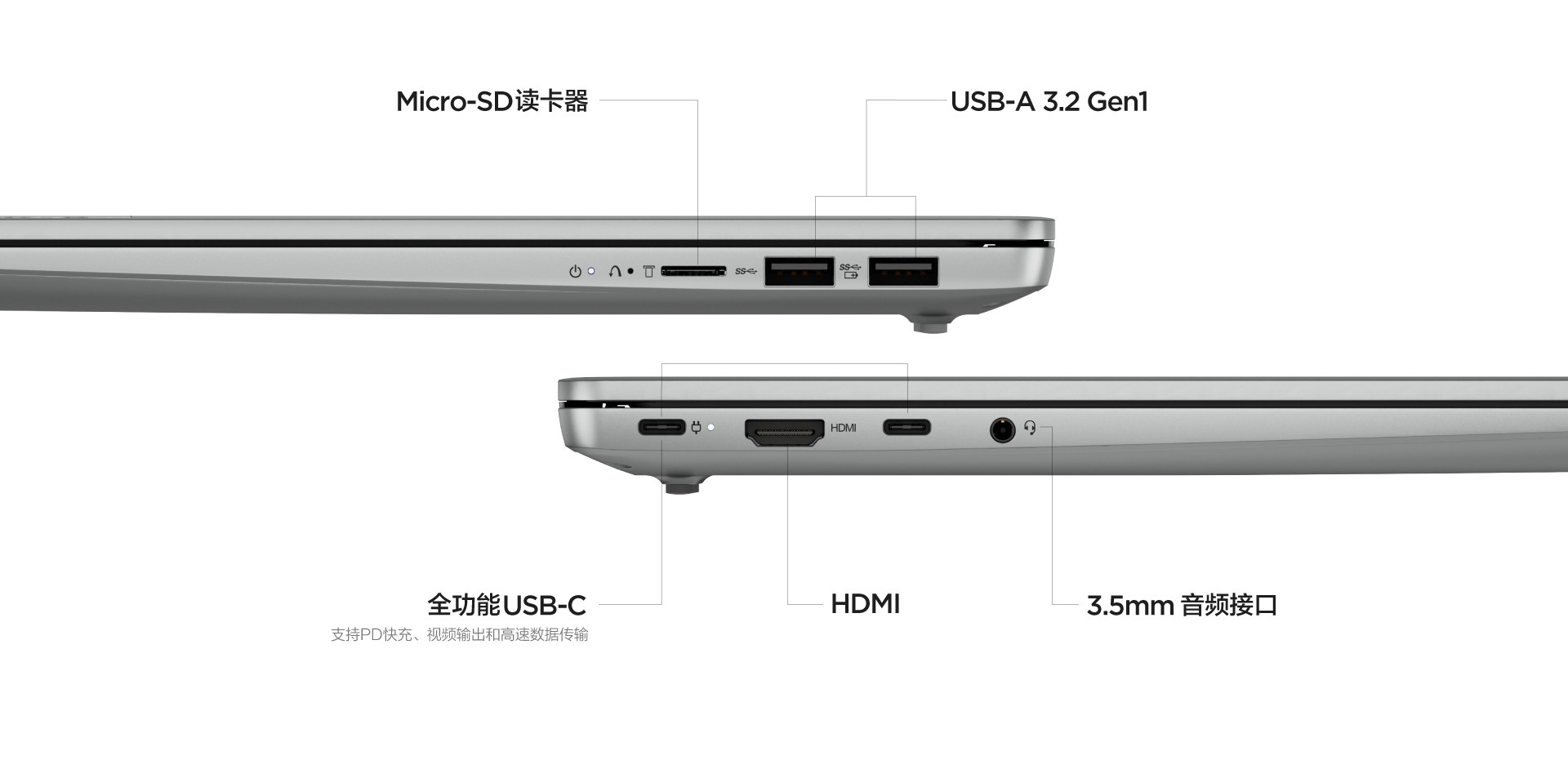 Micro-SD读卡器

USB-A 3.2 Gen1

HDMI

全功能USB-C
支持PD快充、视频输出和高速数据传输

HDMI

3.5mm 音频接口