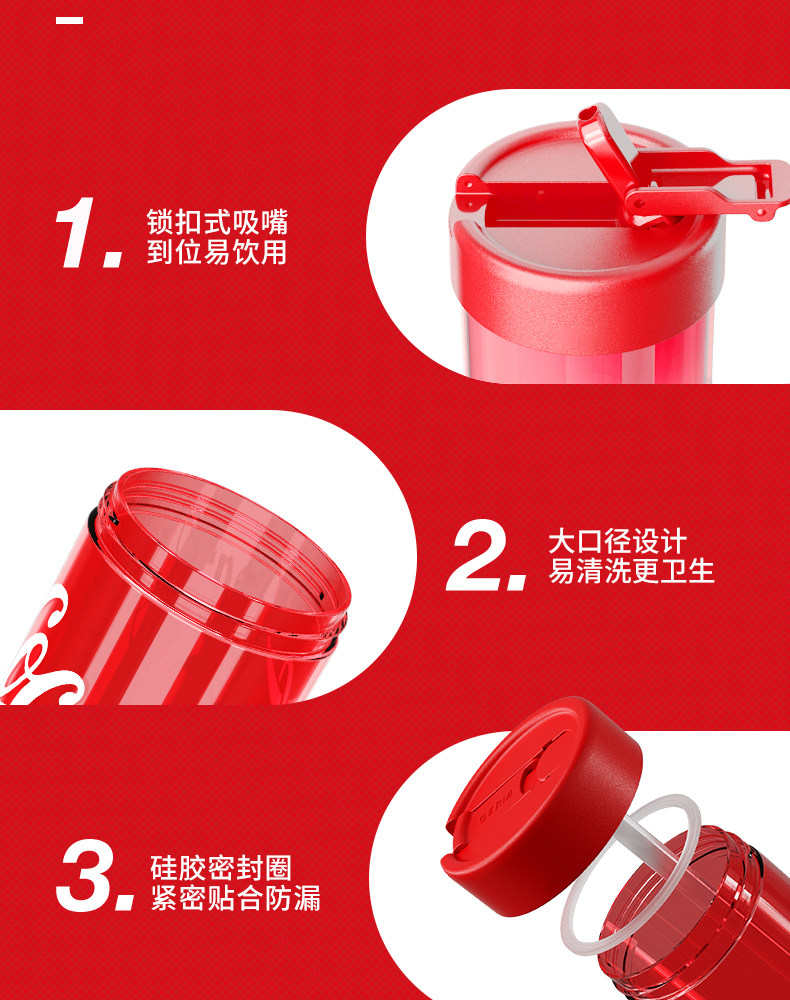 1. 锁扣式吸嘴
到位易饮用

2. 大口径设计
易清洗更卫生

3. 硅胶密封圈
紧密贴合防漏