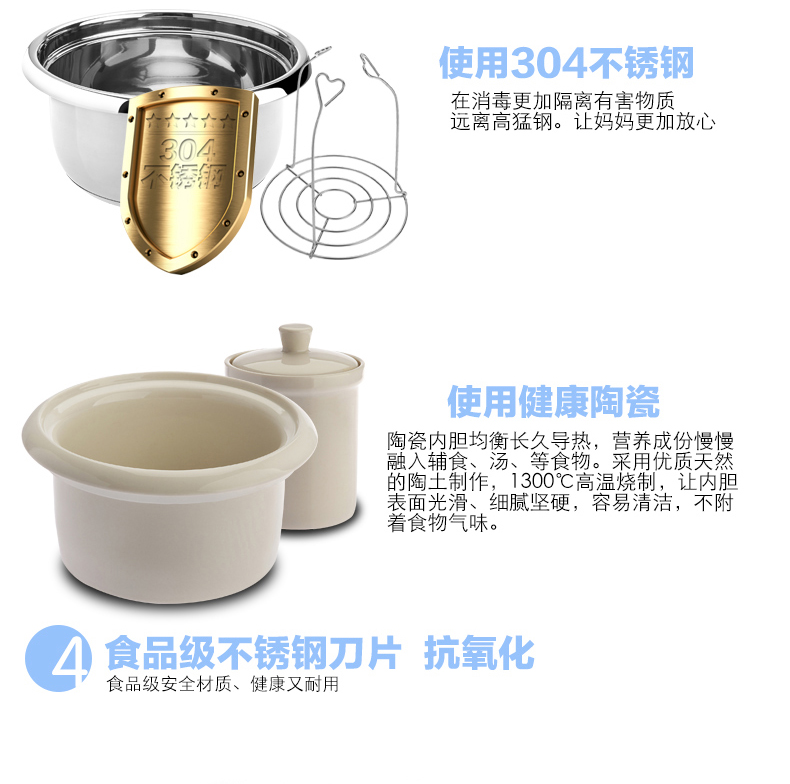 304
不锈钢

使用304不锈钢
在消毒更加隔离有害物质
远离高猛钢。让妈妈更加放心

使用健康陶瓷
陶瓷内胆均衡长久导热，营养成份慢慢融入辅食、汤、等食物。采用优质天然的陶土制作，1300℃高温烧制，让内胆表面光滑、细腻坚硬，容易清洁，不附着食物气味。

4 食品级不锈钢刀片 抗氧化
食品级安全材质、健康又耐用