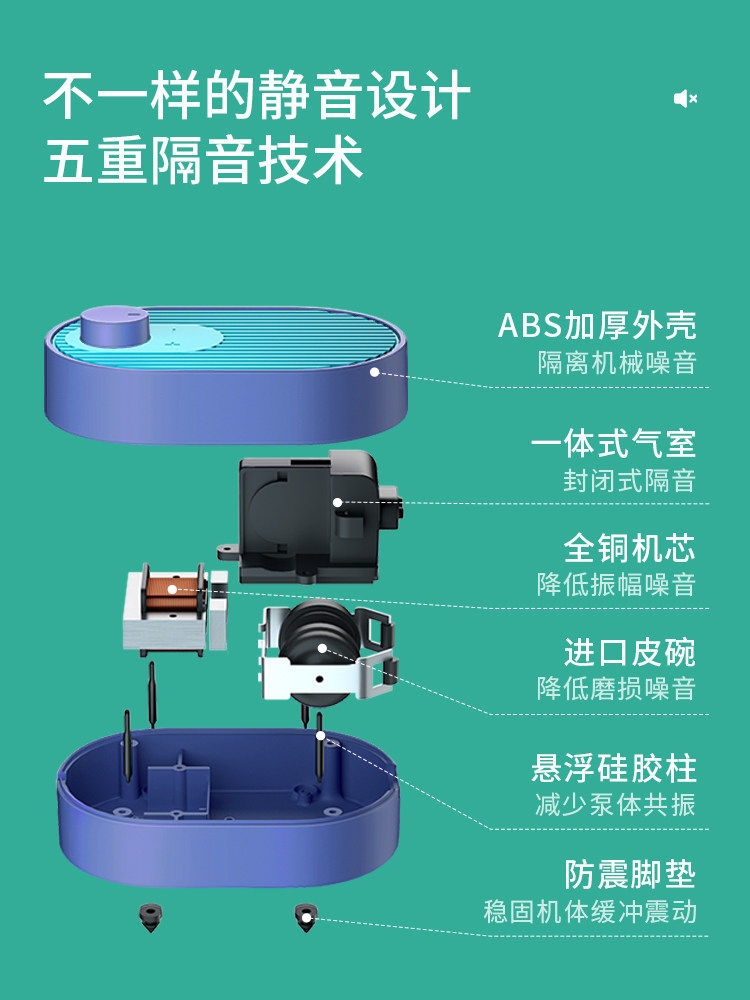 不一样的静音设计
五重隔音技术

ABS加厚外壳
隔离机械噪音

一体式气室
封闭式隔音

全铜机芯
降低振幅噪音

进口皮碗
降低磨损噪音

悬浮硅胶柱
减少泵体共振

防震脚垫
稳固机体缓冲震动