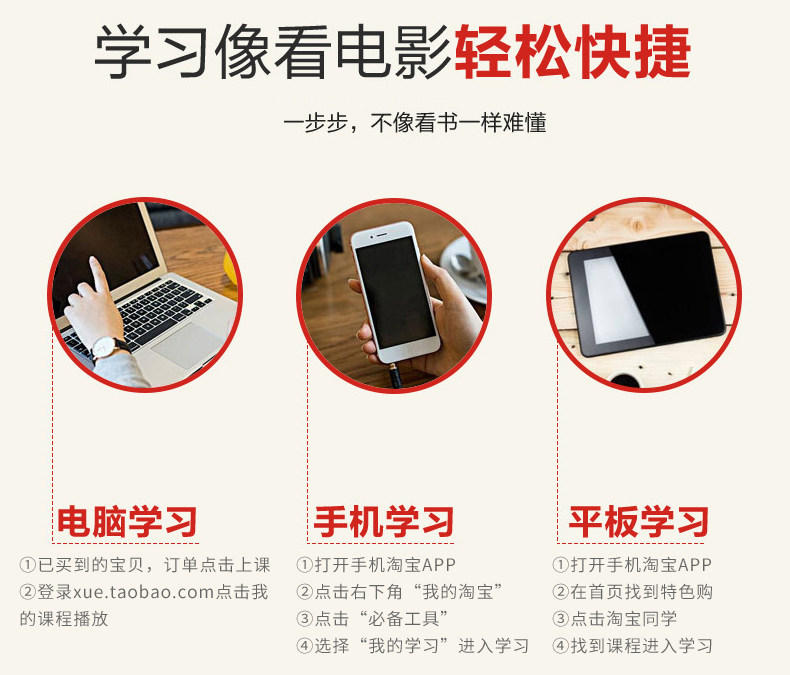 学习像看电影轻松快捷

一步步，不像看书一样难懂

电脑学习

①已买到的宝贝，订单点击上课
②登录xue.taobao.com点击我的课程播放

手机学习

①打开手机淘宝APP
②点击右下角“我的淘宝”
③点击“必备工具”
④选择“我的学习”进入学习

平板学习

①打开手机淘宝APP
②在首页找到特色购
③点击淘宝同学
④找到课程进入学习