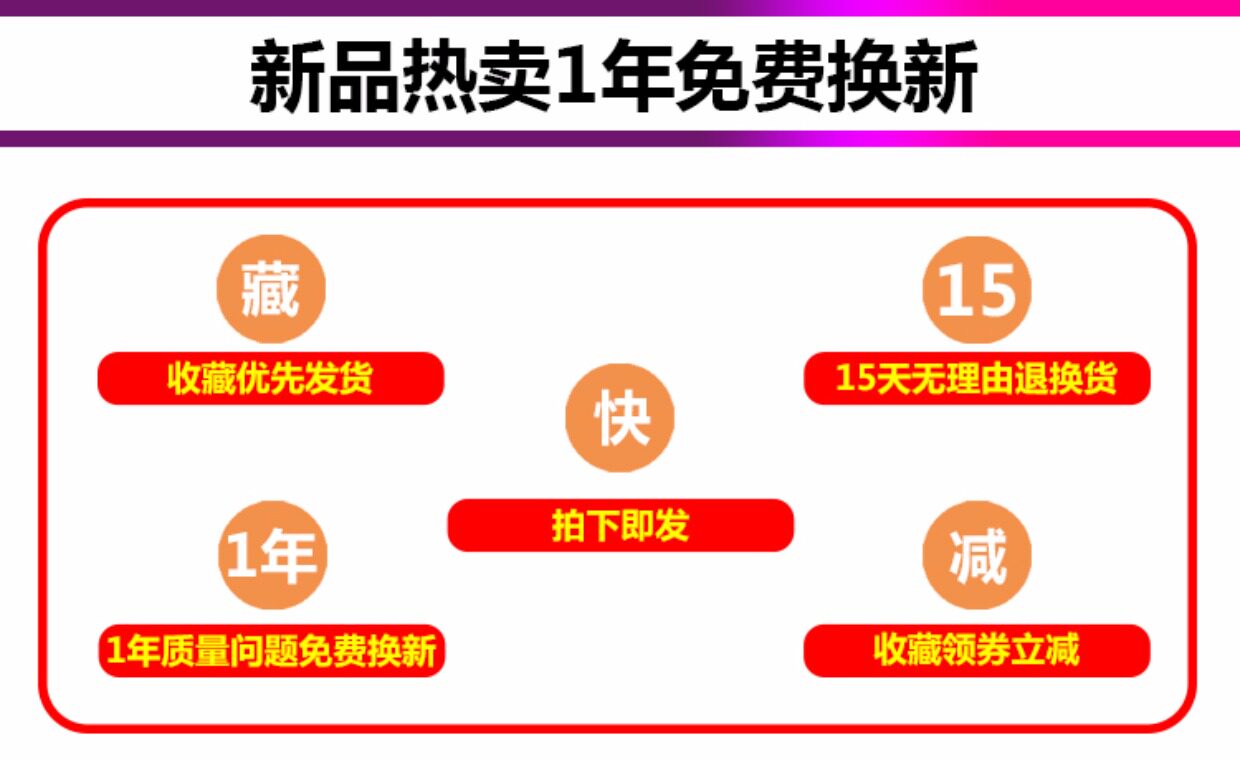 新品热卖1年免费换新

藏

收藏优先发货

1年

1年质量问题免费换新

快

拍下即发

15

15天无理由退换货

减

收藏领券立减